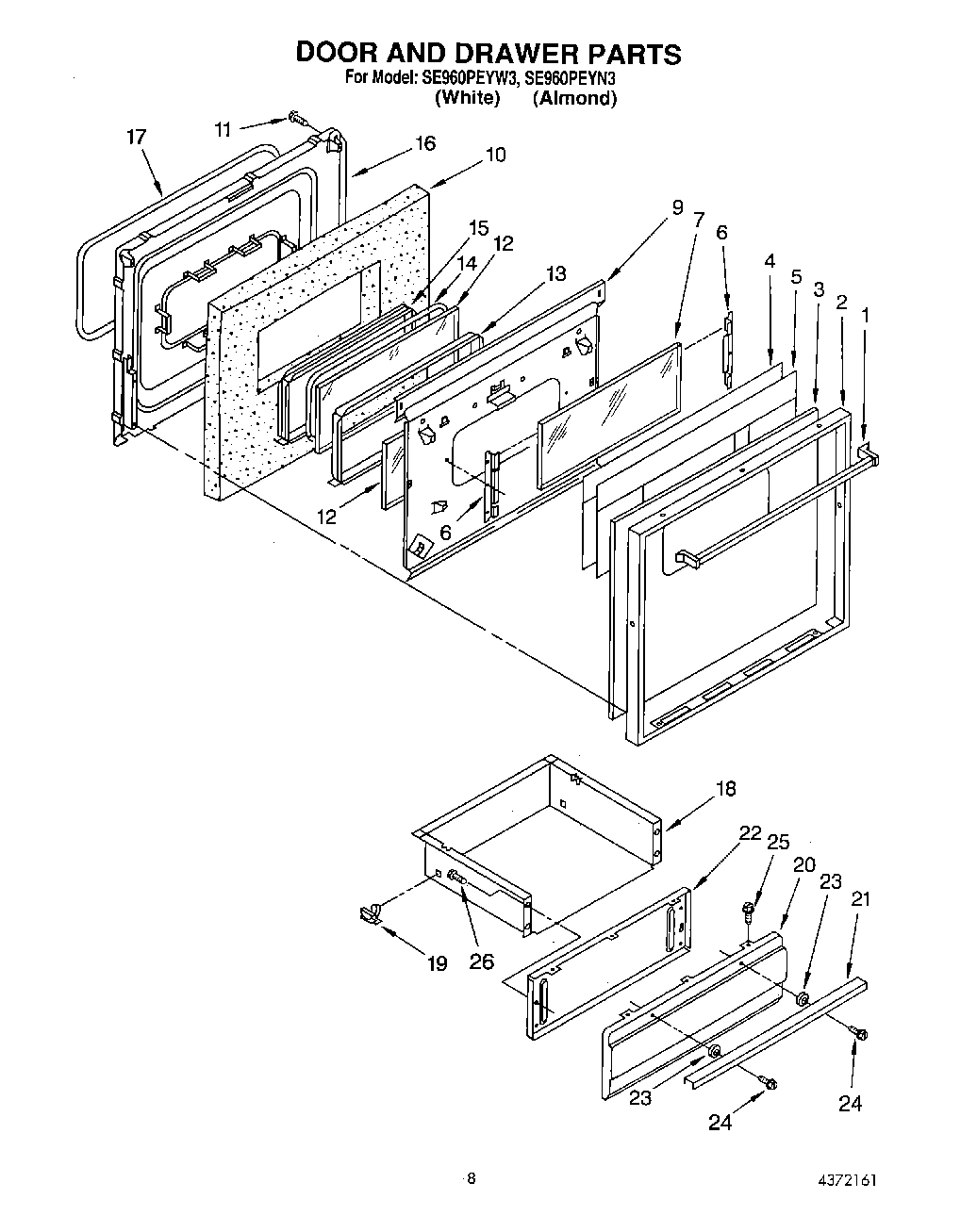 DOOR AND DRAWER PARTS
For Model: SE960PEYW3, SE960PEYN3
(White) (Almond)

17
11
16
10
15
14
12
13
9
7
6
4
5
3
2
1
12
6

18
22
25
20
23
21
19
26
23
24
24

8
4372161