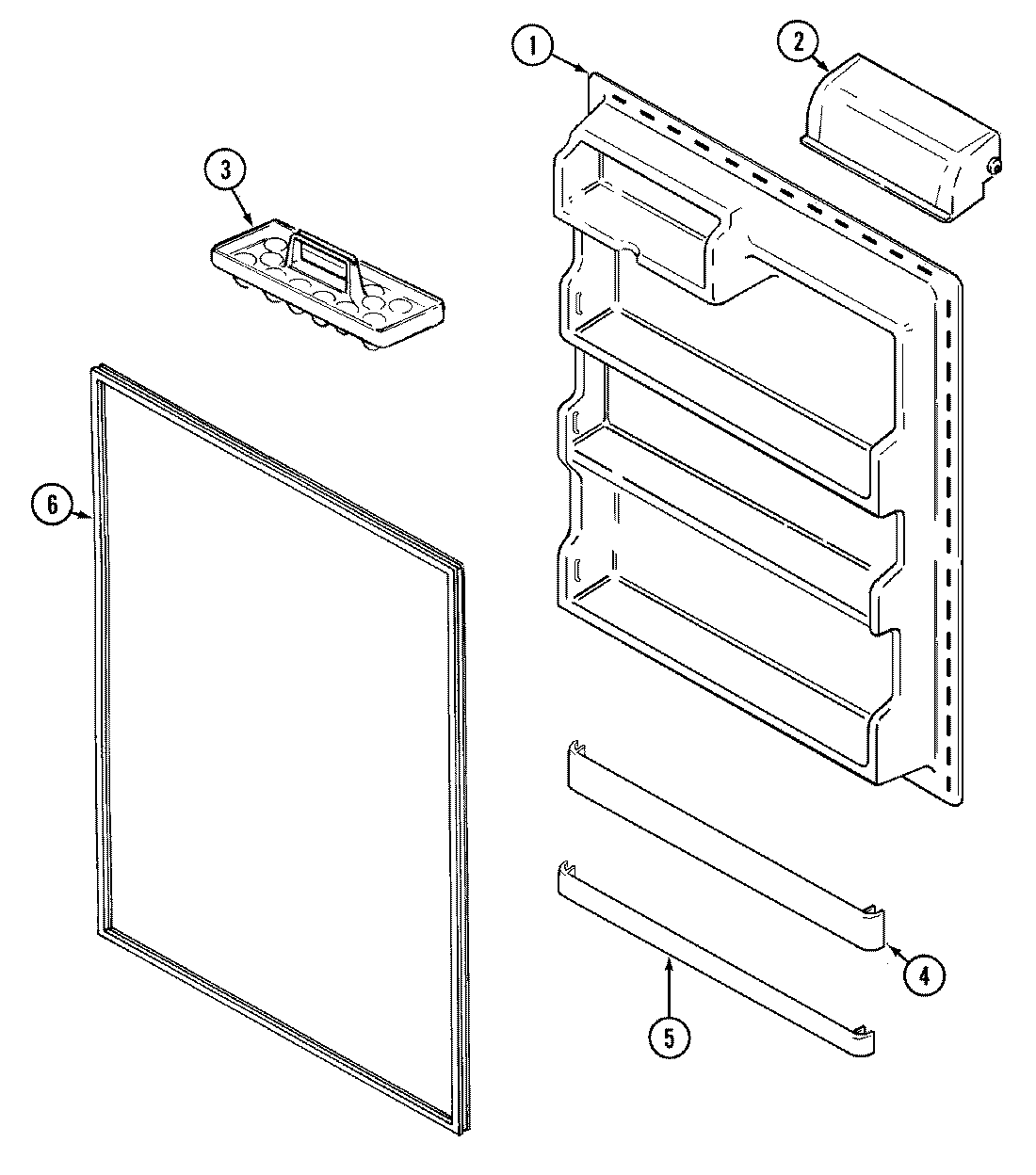 1
2
3
6
4
5