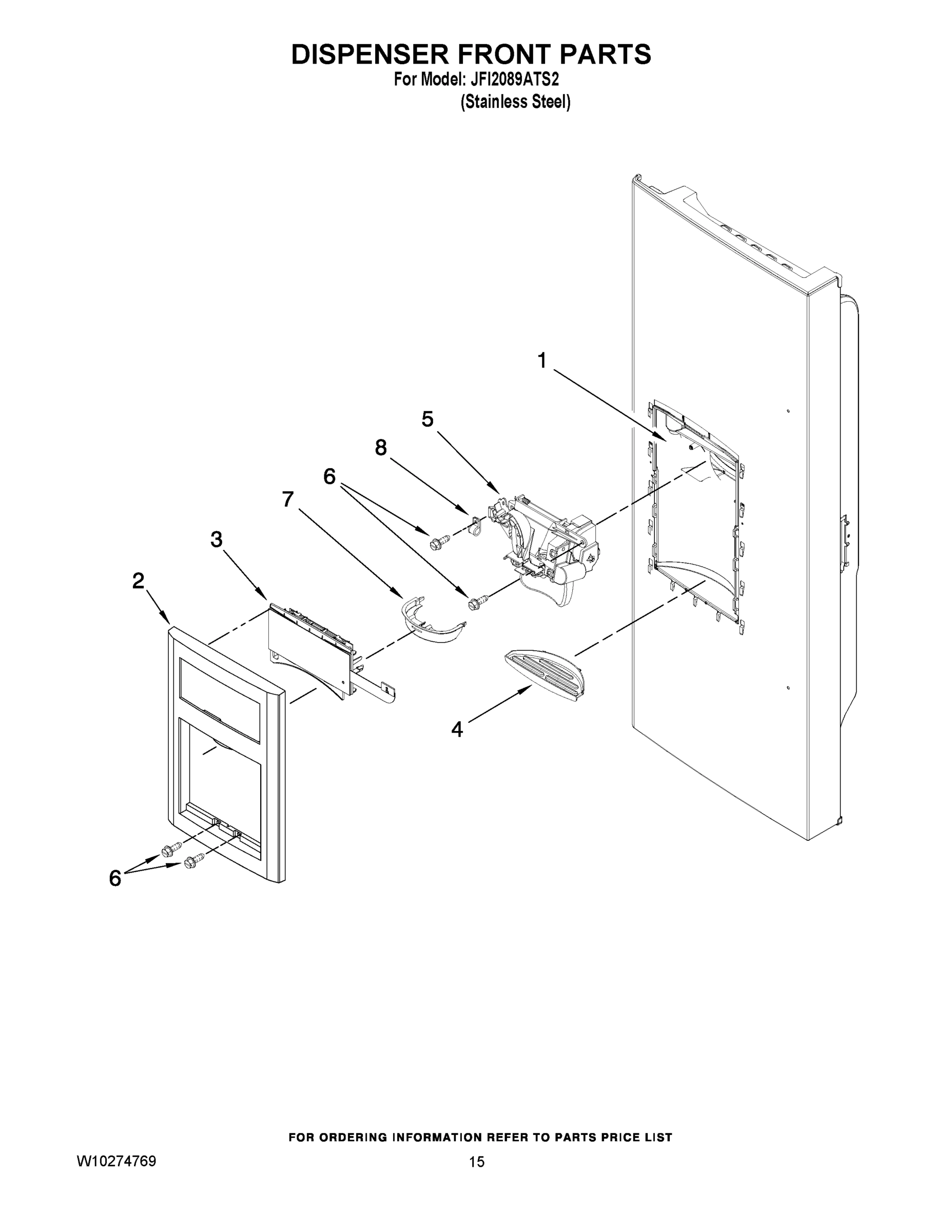 DISPENSER FRONT PARTS
For Model: JFI2089ATS2
(Stainless Steel)

1
5
8
6
7
3
2
4
6

FOR ORDERING INFORMATION REFER TO PARTS PRICE LIST

W10274769

15