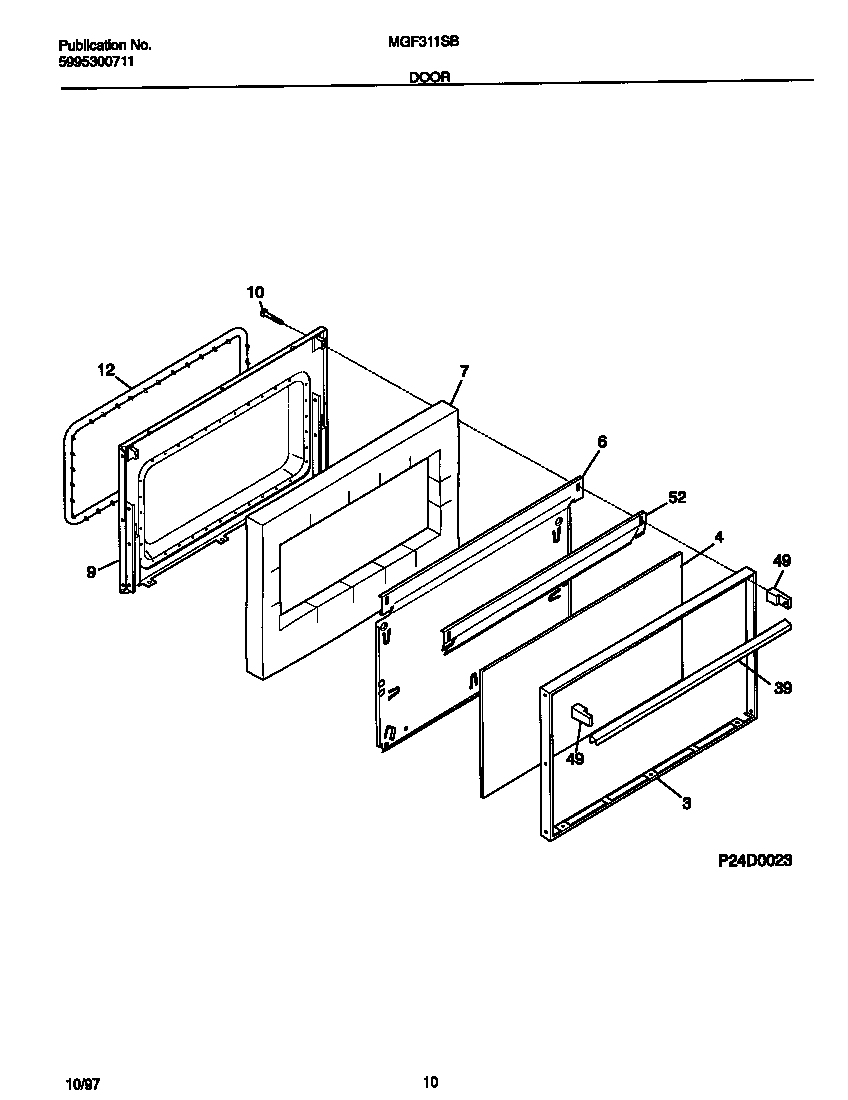 Publication No.
5995300711

MGF311SB

DOOR

10
12
7
6
52
4
49
9
39
49
3

P24D0023

10/97

10