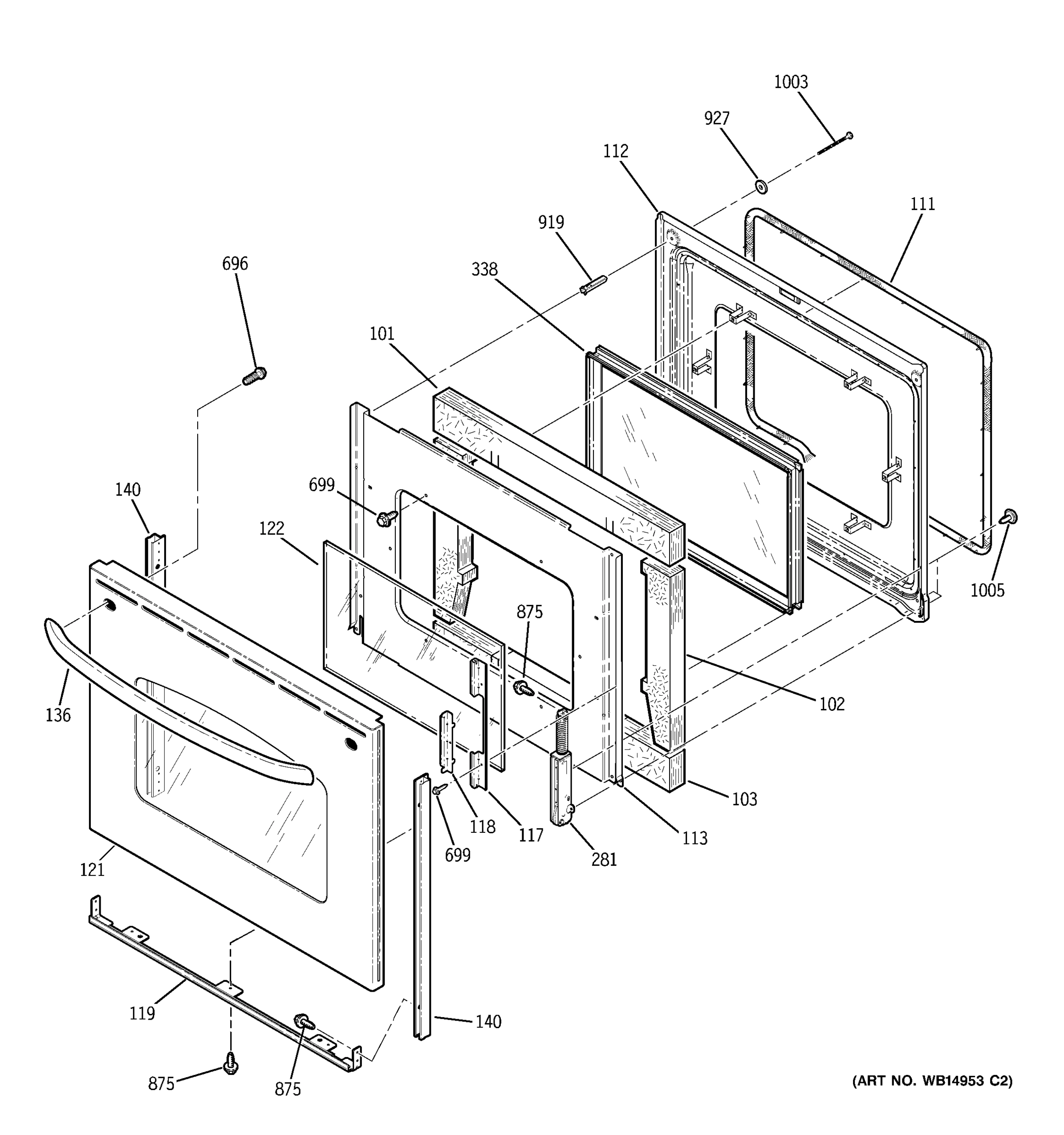 1003
927
112
111
919
338
696
101
699
140
122
875
1005
136
102
103
118
117
113
699
281
121
119
140
875
875
(ART NO. WB14953 C2)