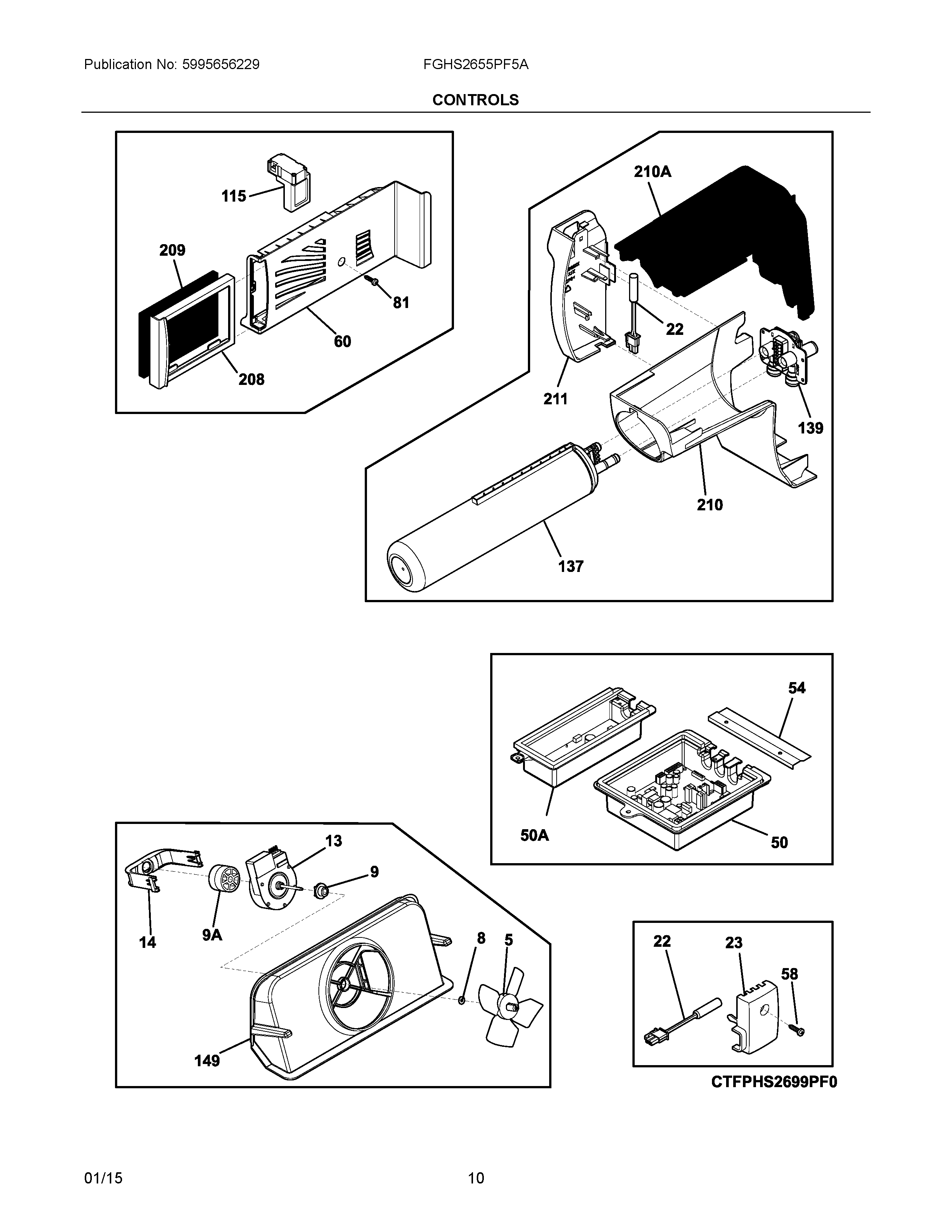 Publication No: 5995656229

FGHS2655PF5A

CONTROLS

115

209

81

60

208

210A

22

211

139

210

137

54

50A

50

13

9

14

9A

8

5

149

22

23

58

CTFPHS2699PF0

01/15

10