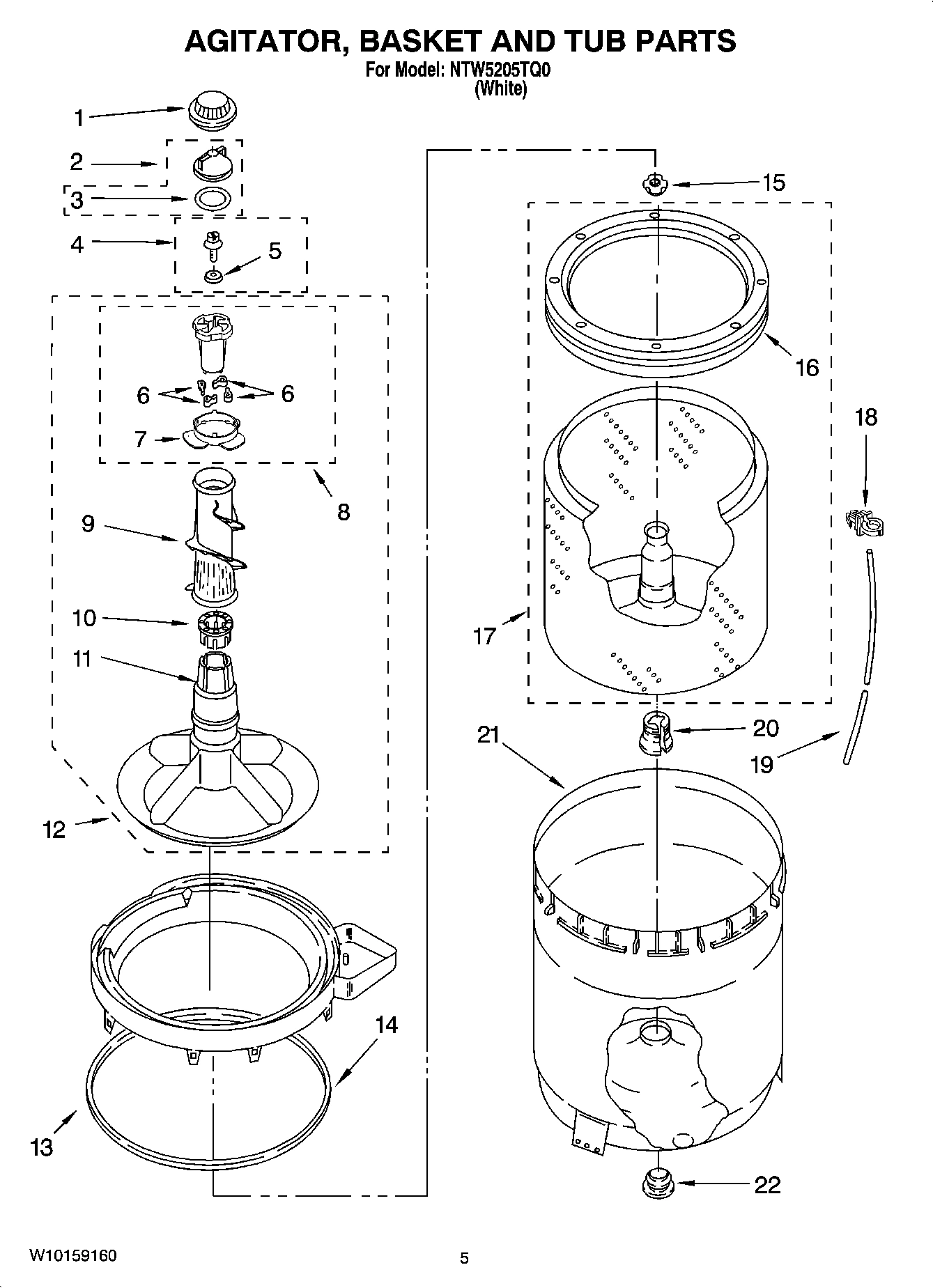 AGITATOR, BASKET AND TUB PARTS
For Model: NTW5205TQ0
(White)

1
2
3
4
5
6
6
7
8
9
10
11
12
13
14
15
16
17
18
19
20
21
22

W10159160

5