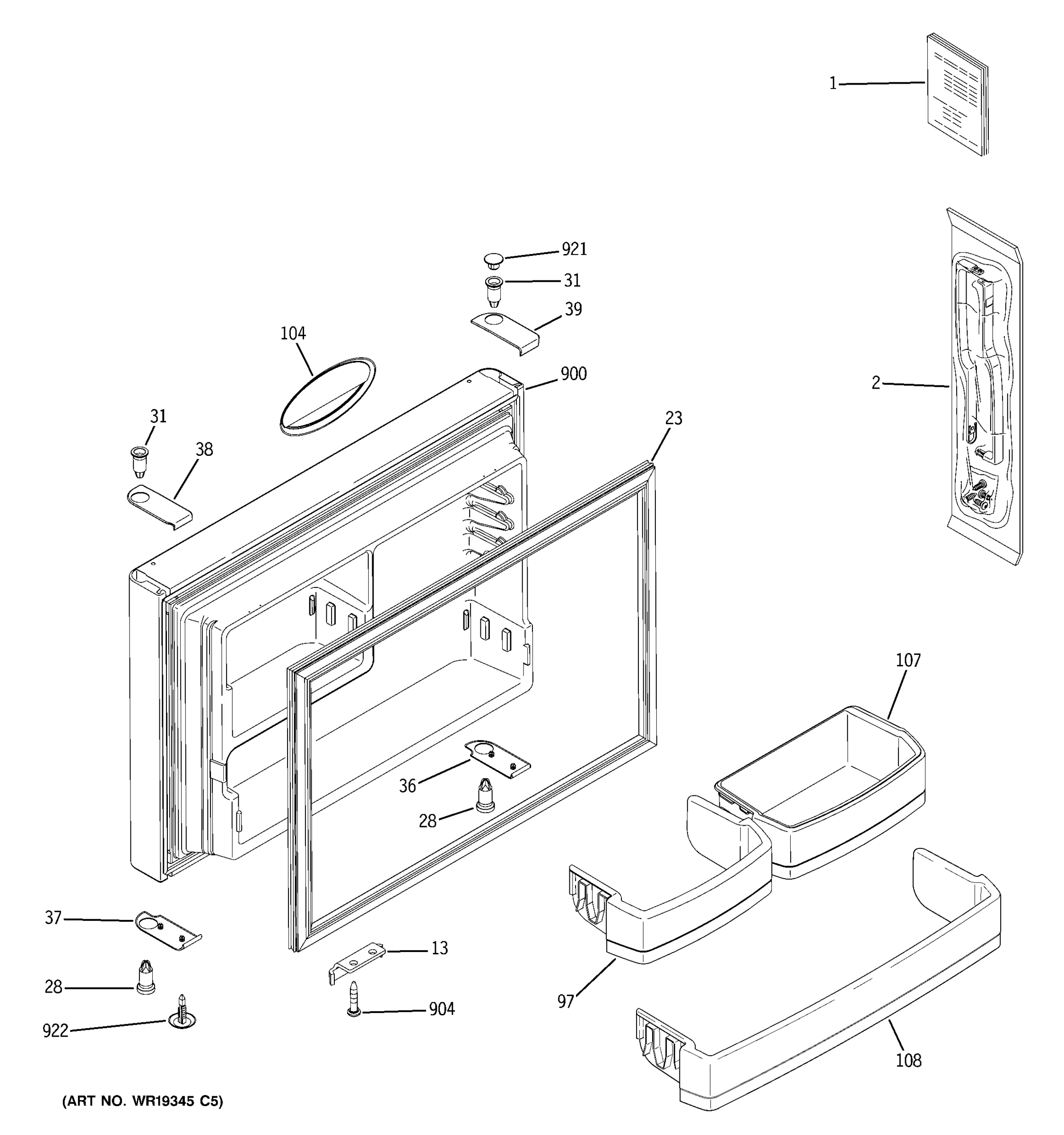 1
921
31
39
104
900
2
31
38
23
107
36
28
37
13
28
97
904
922
108
(ART NO. WR19345 C5)