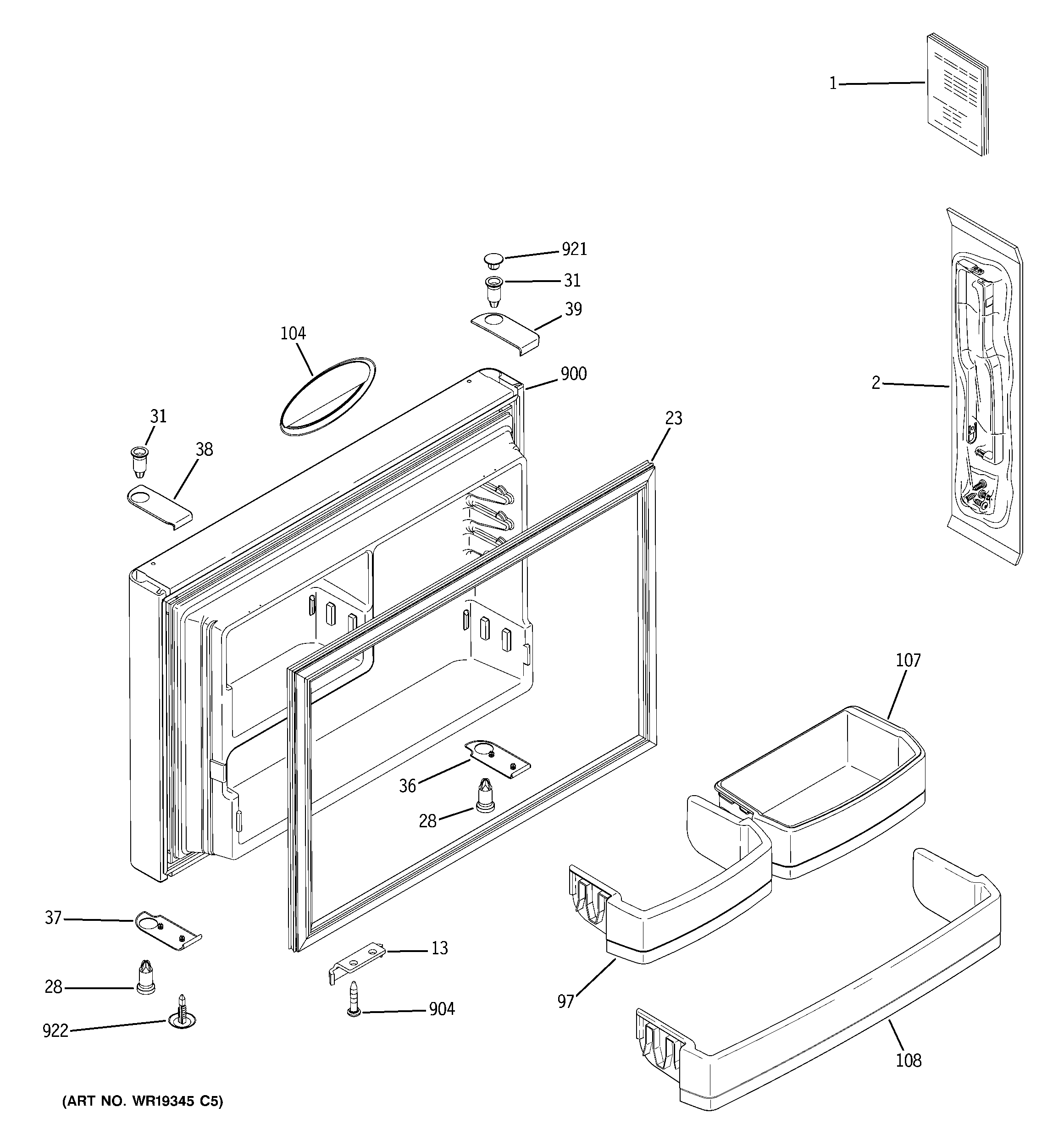 1

921

31

39

104

900

2

31

38

23

107

36

28

37

13

28

97

904

922

108

(ART NO. WR19345 C5)