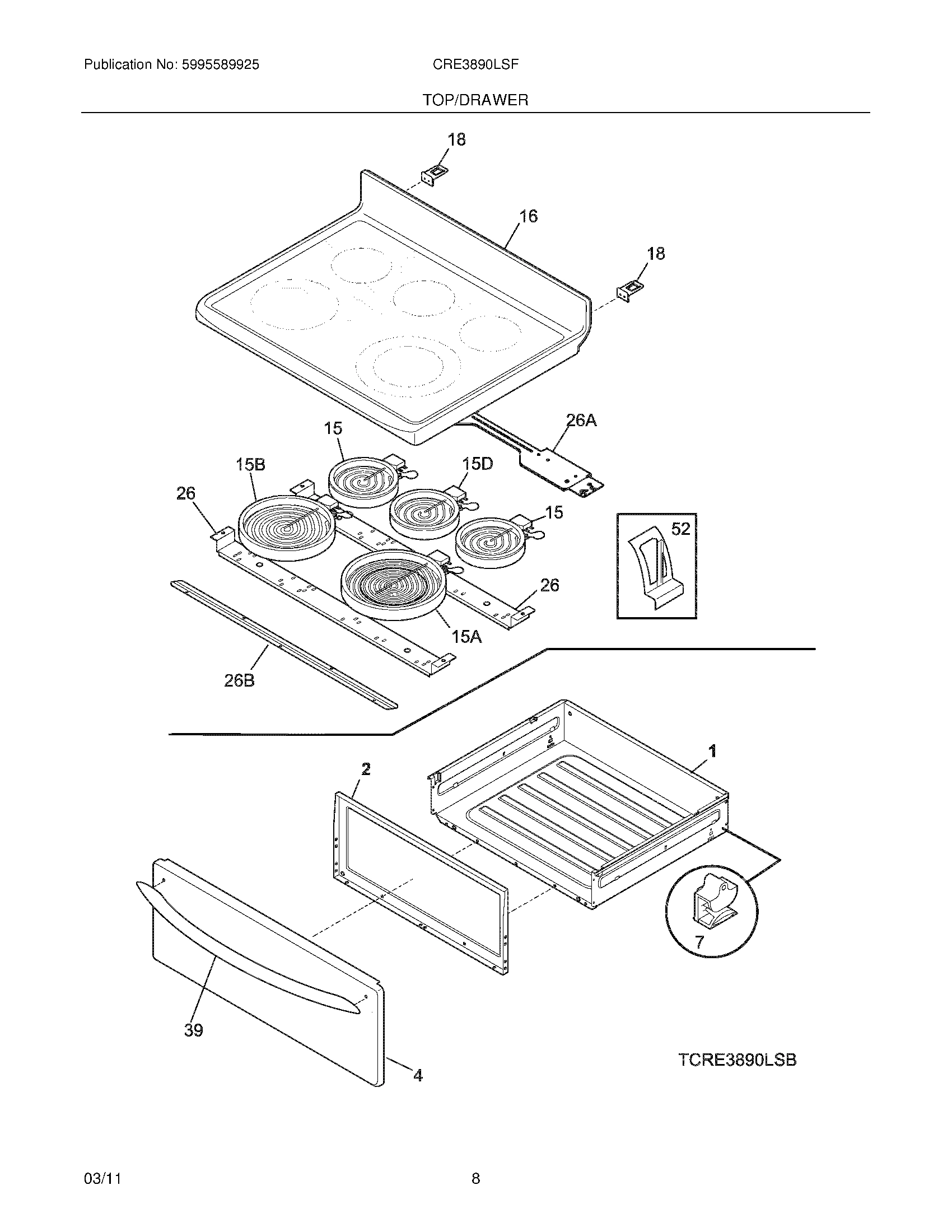 Publication No: 5995589925
CRE3890LSF
TOP/DRAWER

18
16
18
26A
15
15B
15D
26
15
52
26
15A
26B
1
2
7
39
4
TCRE3890LSB

03/11
8