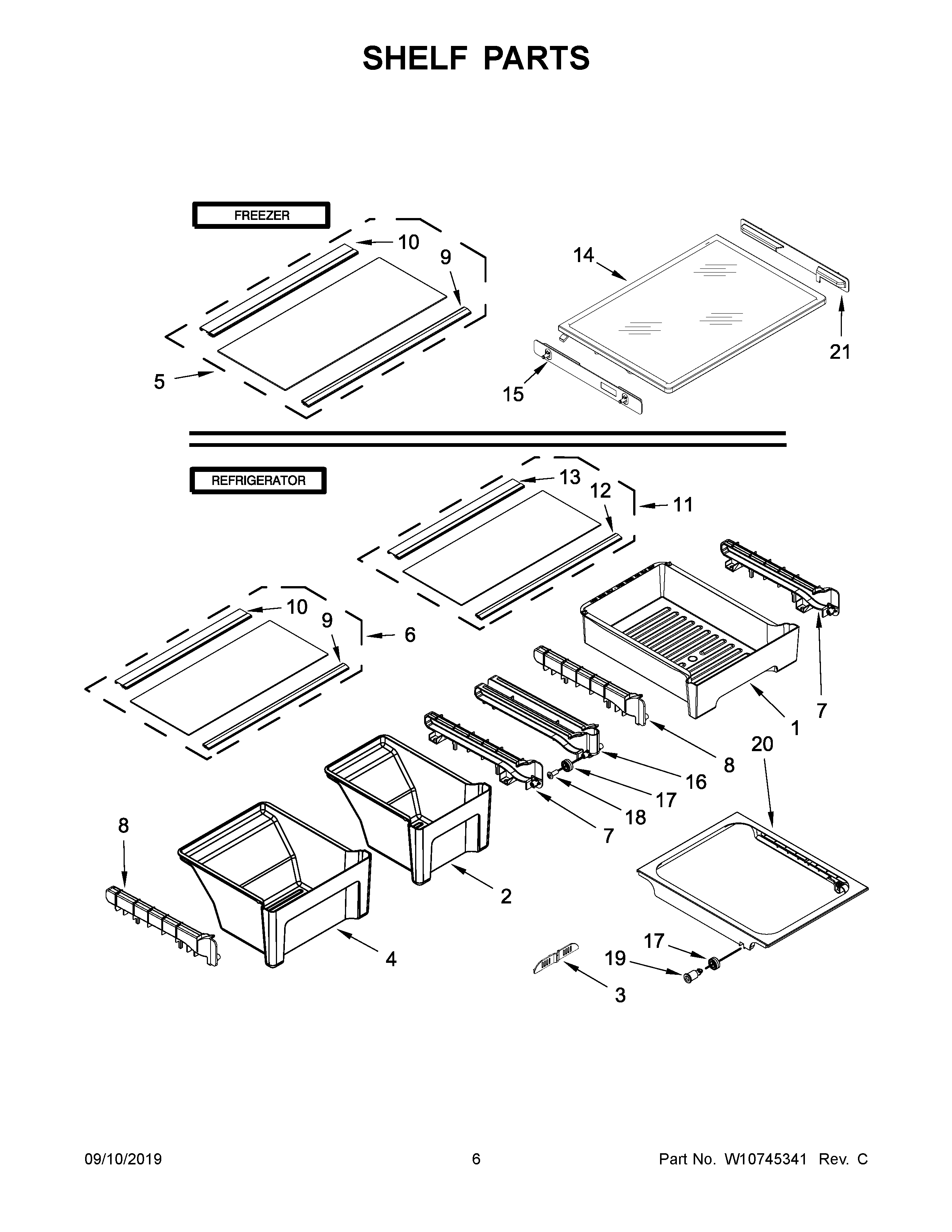 SHELF PARTS

FREEZER

10
9
14
21
5
15

REFRIGERATOR

13
12
11
10
9
6
7
1
8
20
16
17
18
7
8
2
4
17
19
3

09/10/2019 6 Part No. W10745341 Rev. C