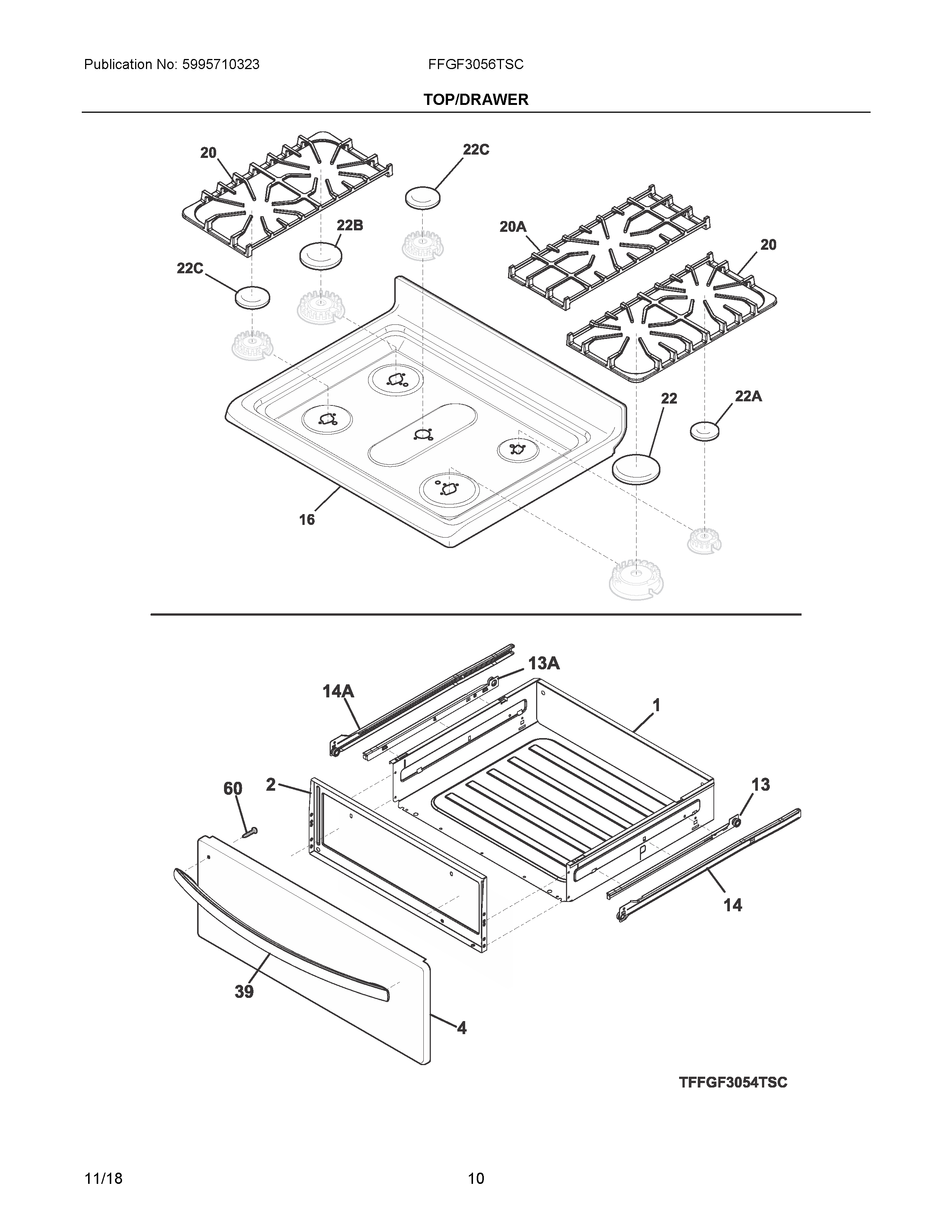 Publication No: 5995710323

FFGF3056TSC

TOP/DRAWER

20

22C

22B

20A

20

22C

22

22A

16

13A

14A

1

60

2

13

14

39

4

TFFGF3054TSC

11/18

10