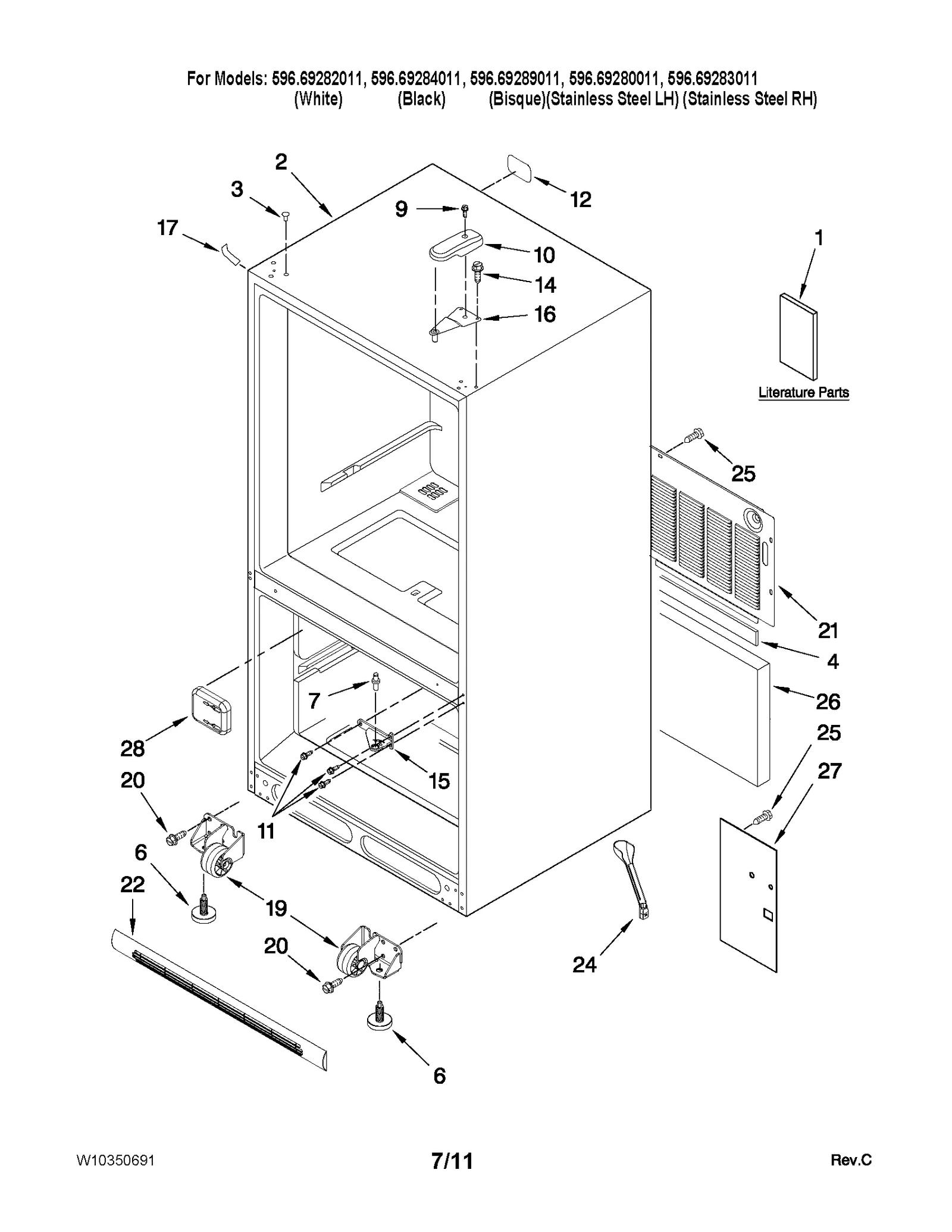 For Models: 596.69282011, 596.69284011, 596.69289011, 596.69280011, 596.69283011
(White) (Black) (Bisque)(Stainless Steel LH) (Stainless Steel RH)

2
3
17
9
12
10
14
16
1
Literature Parts
25
21
4
26
25
27
7
28
20
15
11
6
22
19
20
24
6

W10350691
7/11
Rev.C