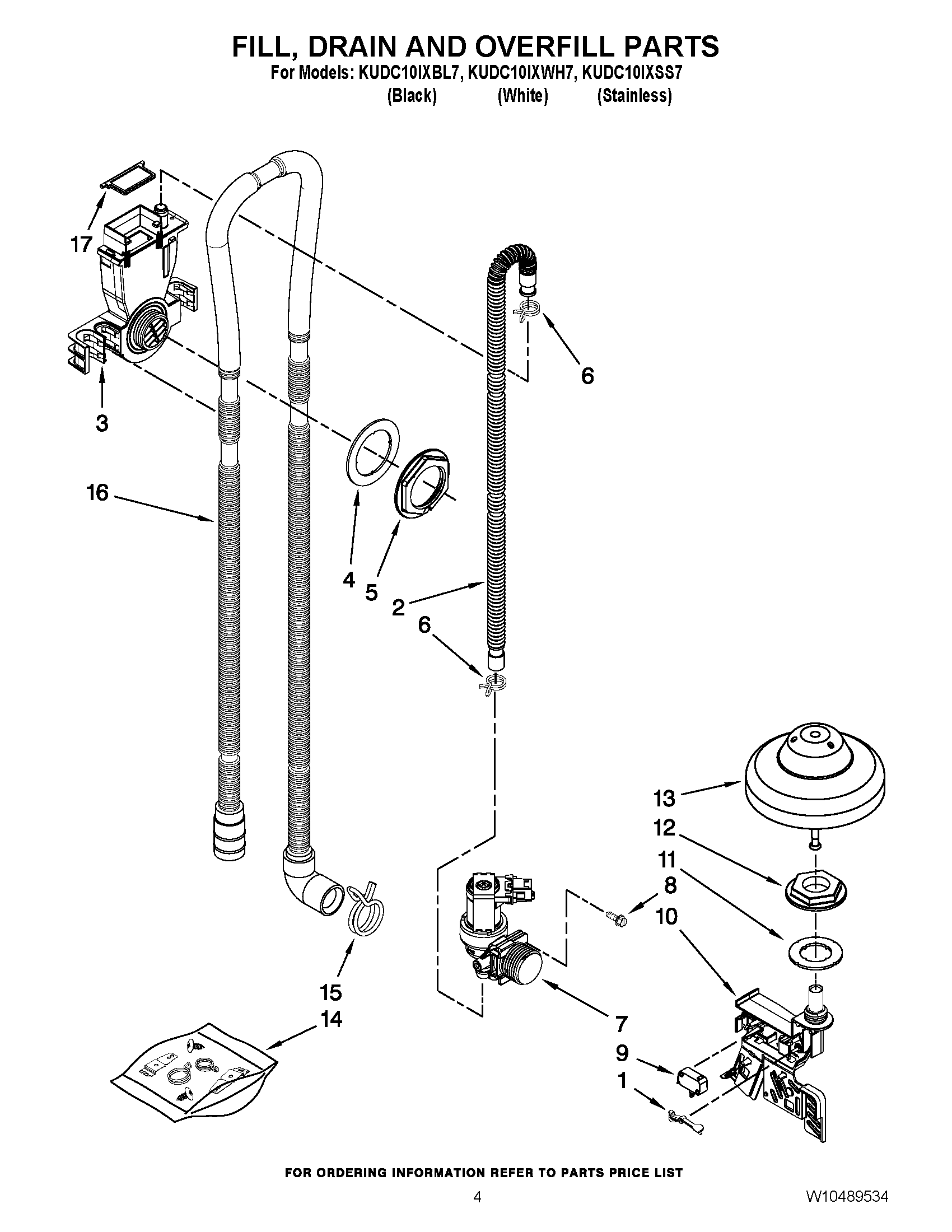 FILL, DRAIN AND OVERFILL PARTS
For Models: KUDC10IXBL7, KUDC10IXWH7, KUDC10IXSS7
(Black) (White) (Stainless)

17
3
16
6
4
5
2
6
13
12
11
8
10
15
14
7
9
1

FOR ORDERING INFORMATION REFER TO PARTS PRICE LIST

4

W10489534