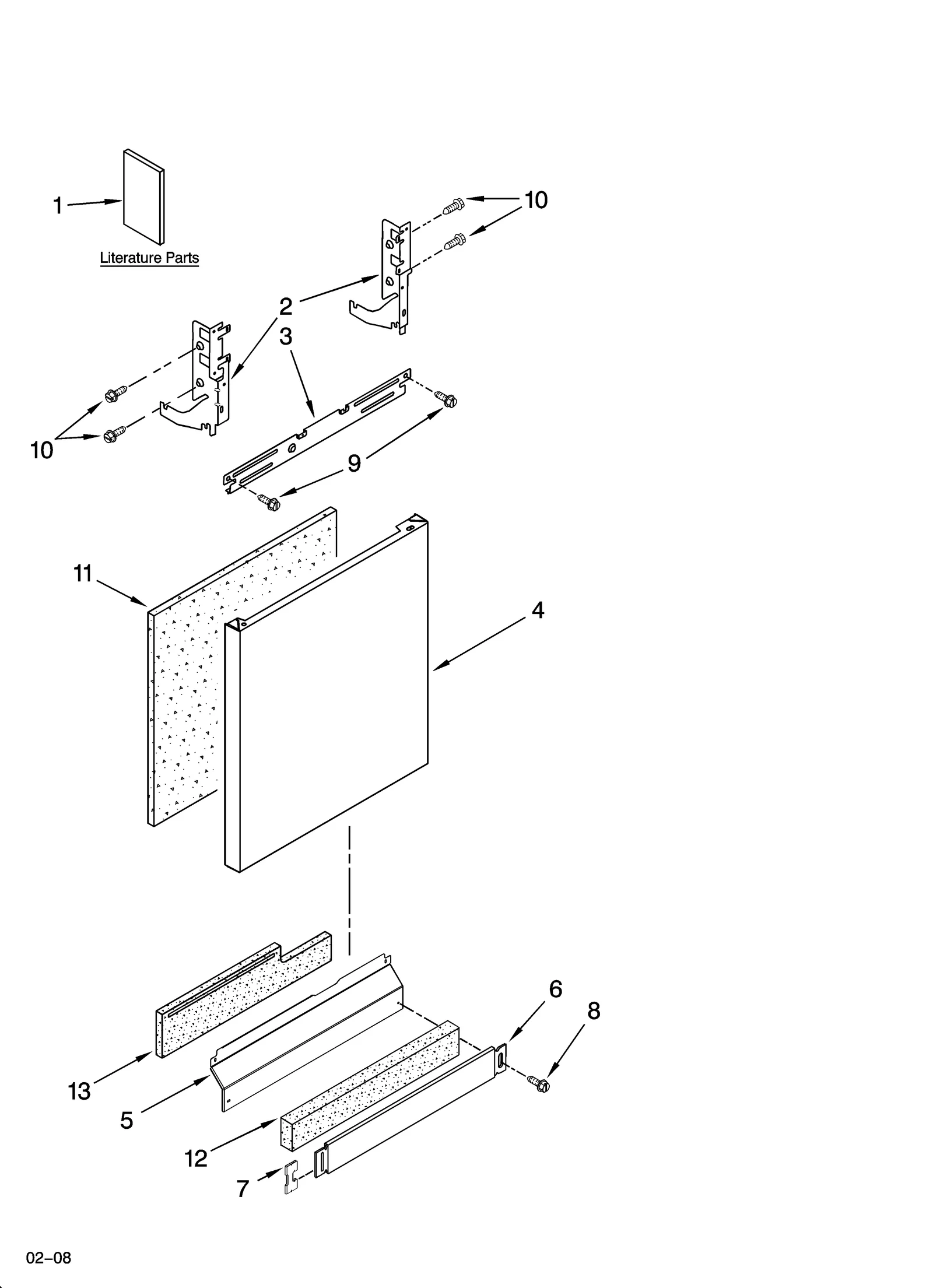 1
Literature Parts
10
2
3
10
9
11
4
6
8
13
5
12
7
02–08