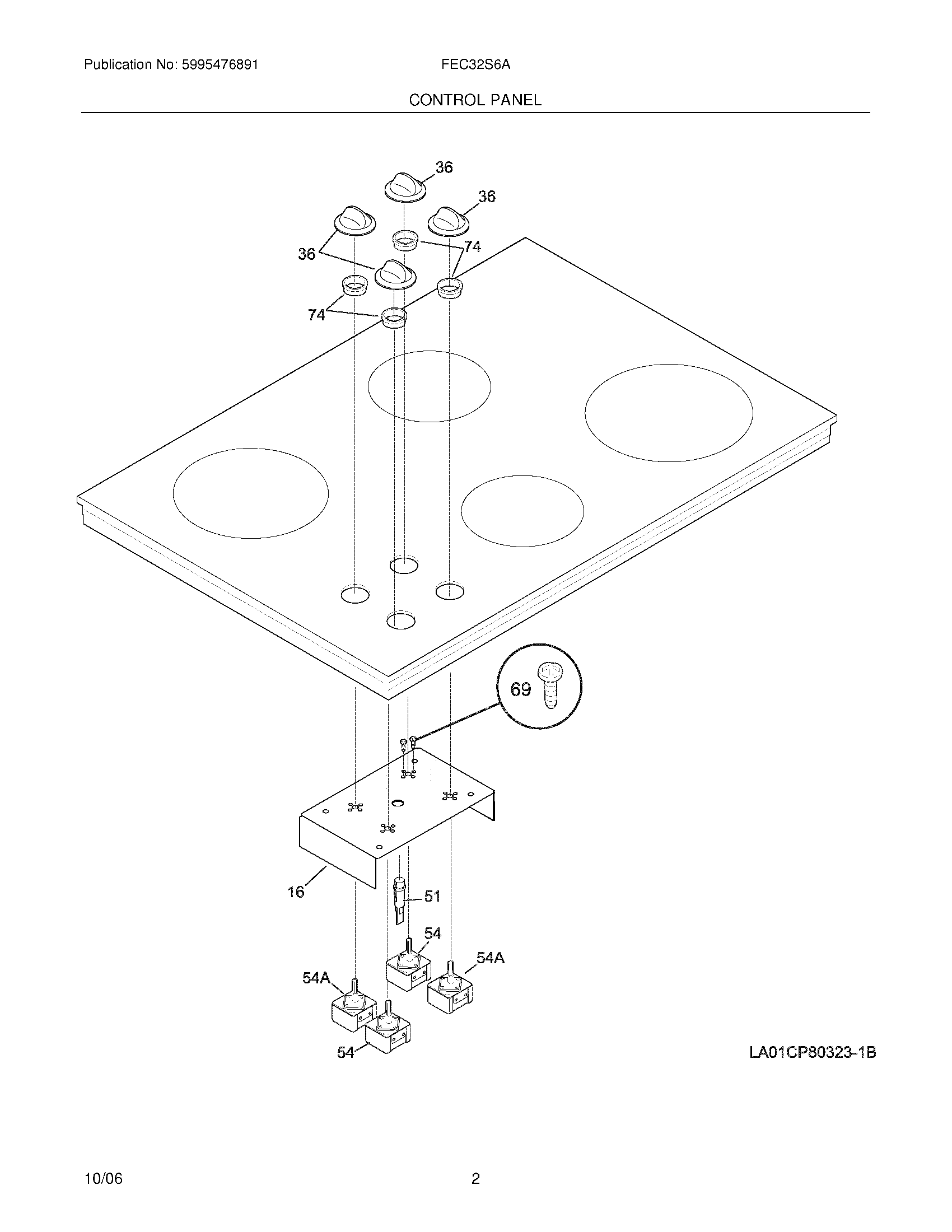 Publication No: 5995476891

FEC32S6A

CONTROL PANEL

36

36

36

74

74

69

16

51

54

54A

54A

54

LA01CP80323-1B

10/06

2