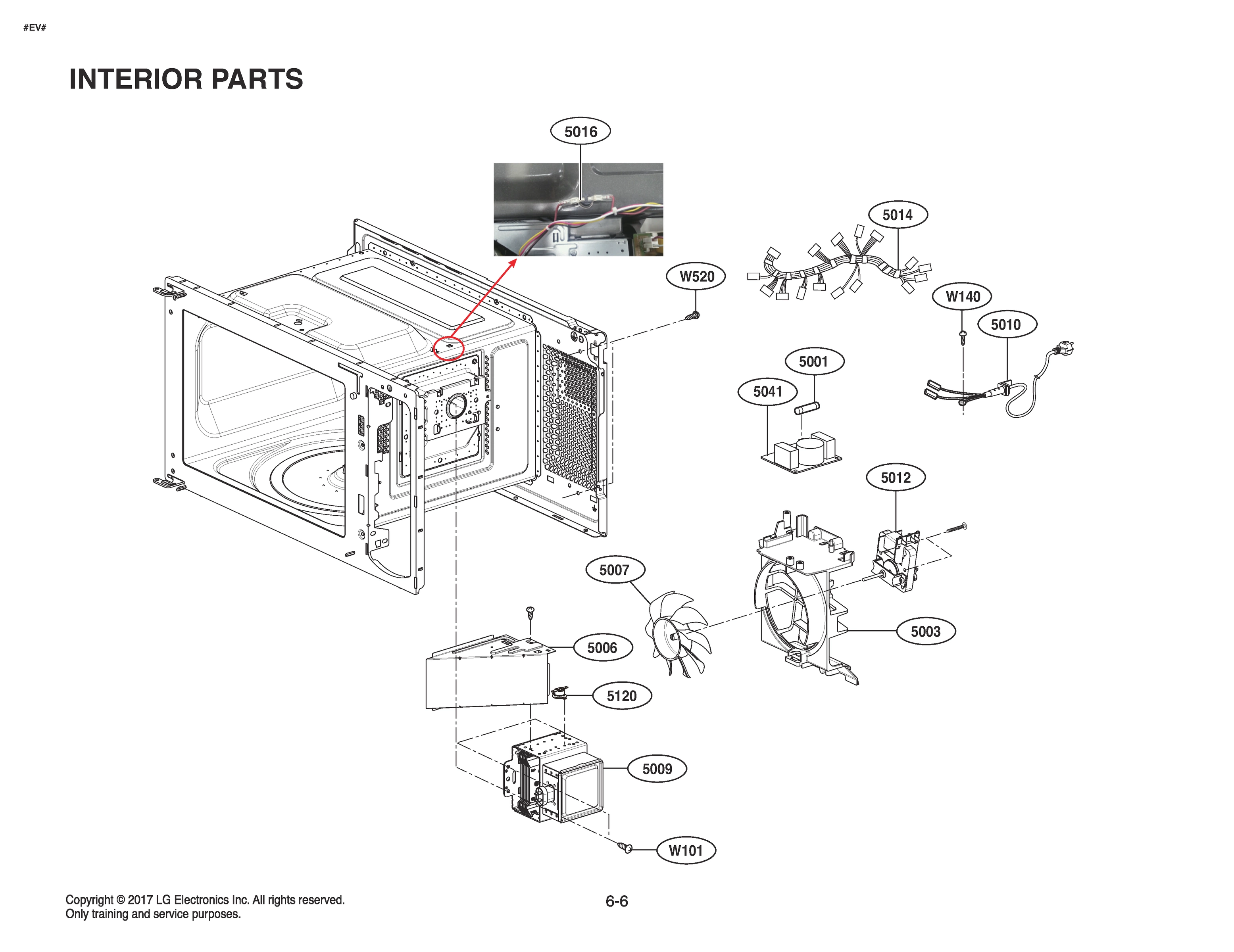 #EV#

INTERIOR PARTS

5016

5014

W520

W140

5010

5001

5041

5012

5007

5003

5006

5120

5009

W101

Copyright © 2017 LG Electronics Inc. All rights reserved.
Only training and service purposes.

6-6