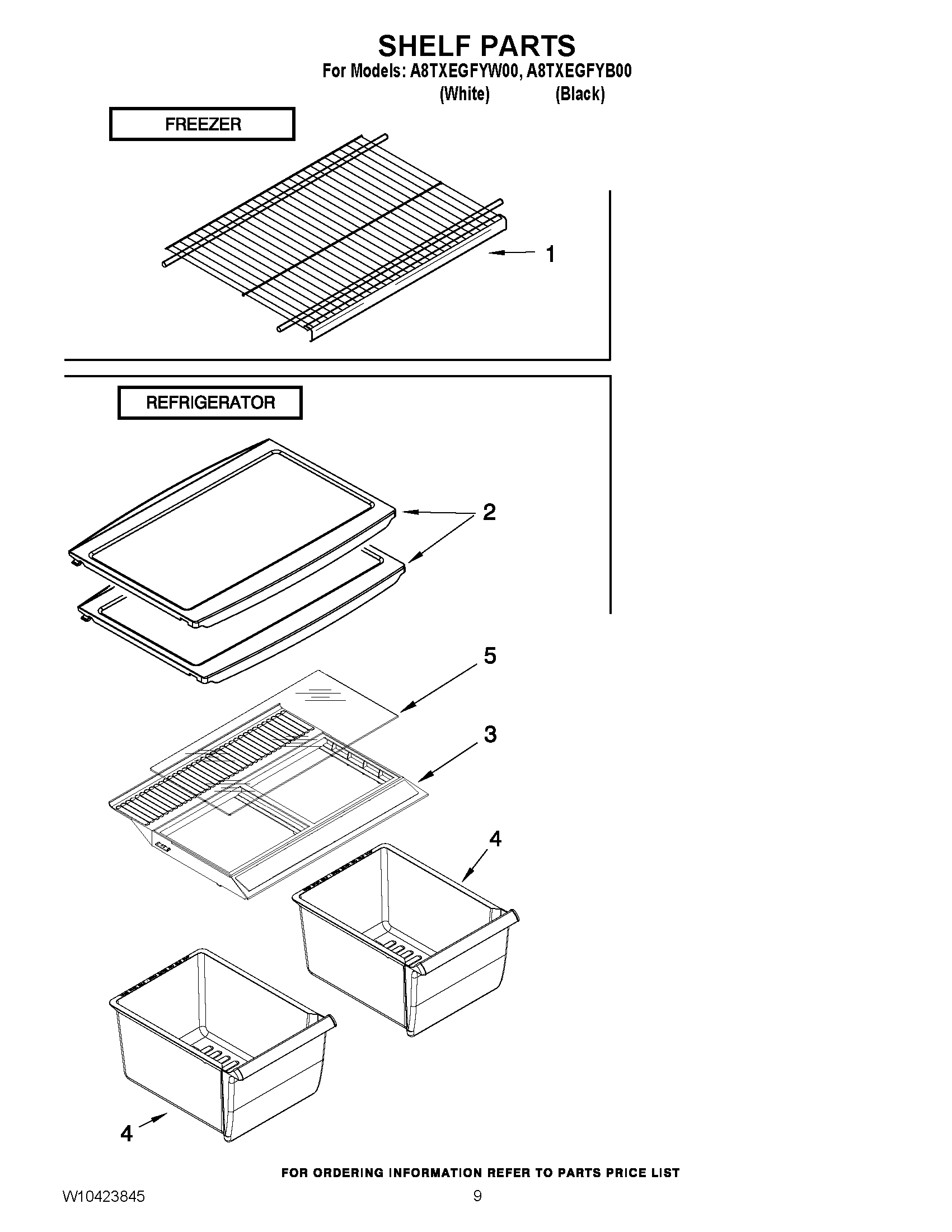 SHELF PARTS

For Models: A8TXEGFYW00, A8TXEGFYB00
(White) (Black)

FREEZER

1

REFRIGERATOR

2

5

3

4

4

FOR ORDERING INFORMATION REFER TO PARTS PRICE LIST

W10423845

9