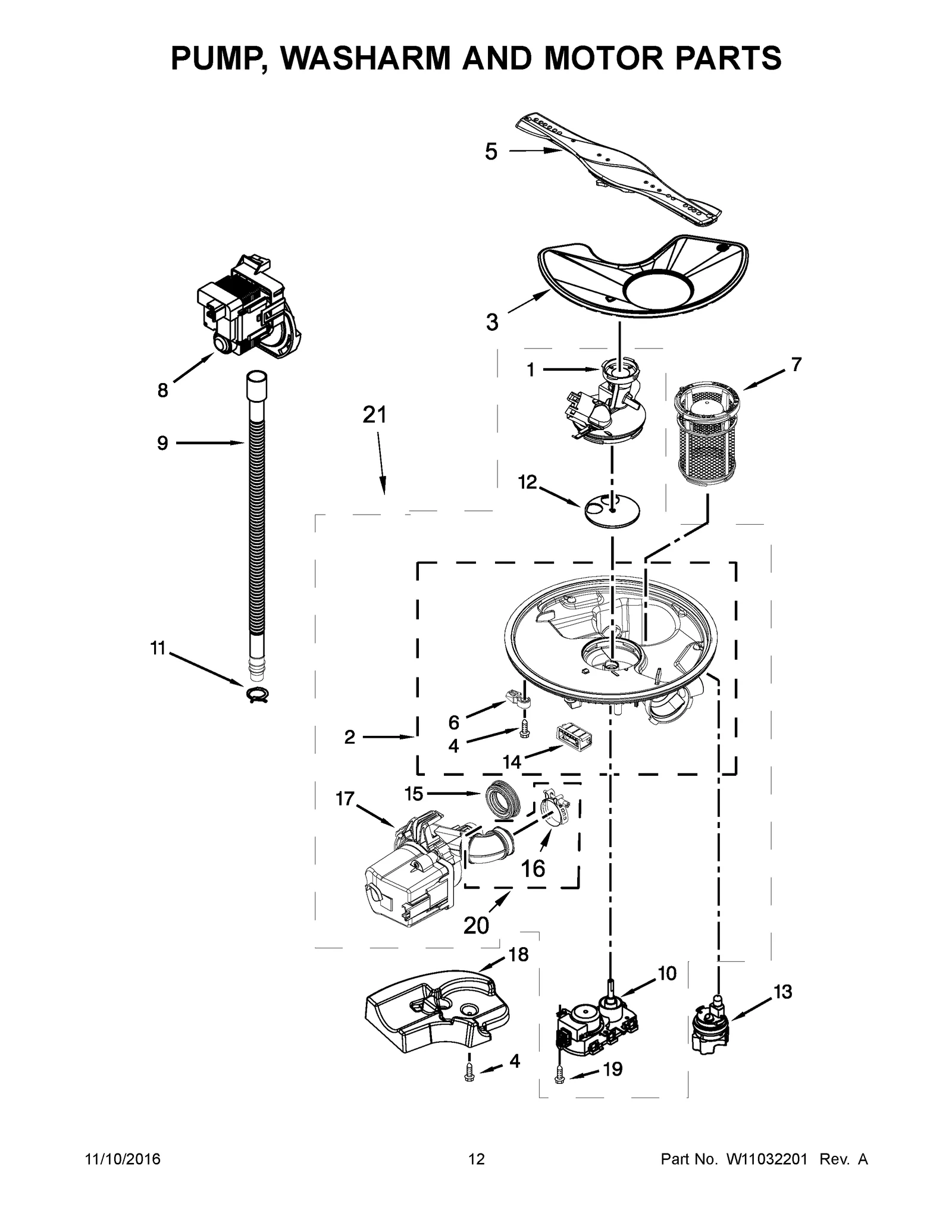 PUMP, WASHARM AND MOTOR PARTS

5
3
1
7
8
21
9
12
11
6
2
4
14
17
15
16
20
18
10
13
4
19

11/10/2016
12
Part No. W11032201 Rev. A