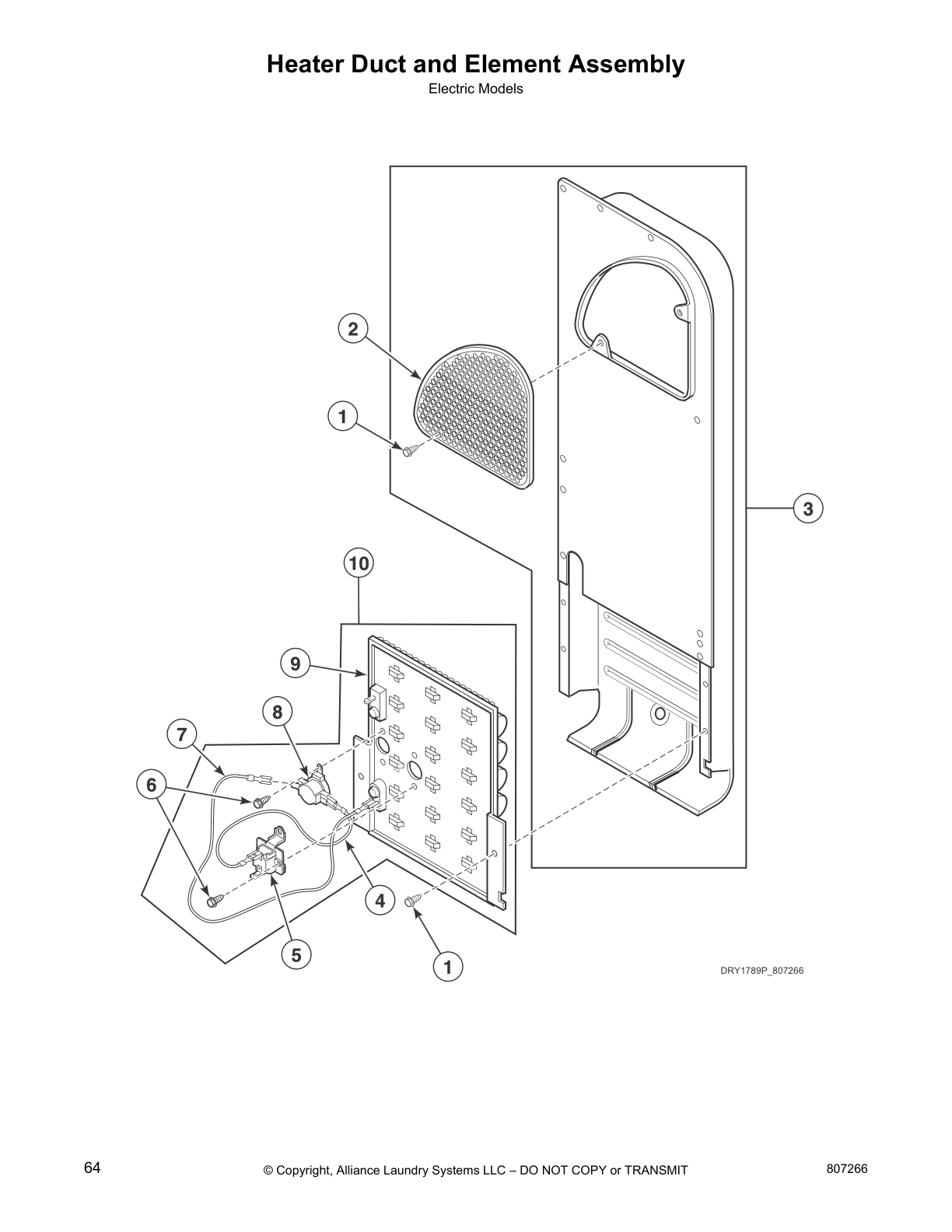 Heater Duct and Element Assembly

Electric Models

2

1

3

10

9

8

7

6

4

5

1

DRY1789P_807266

64

© Copyright, Alliance Laundry Systems LLC – DO NOT COPY or TRANSMIT

807266