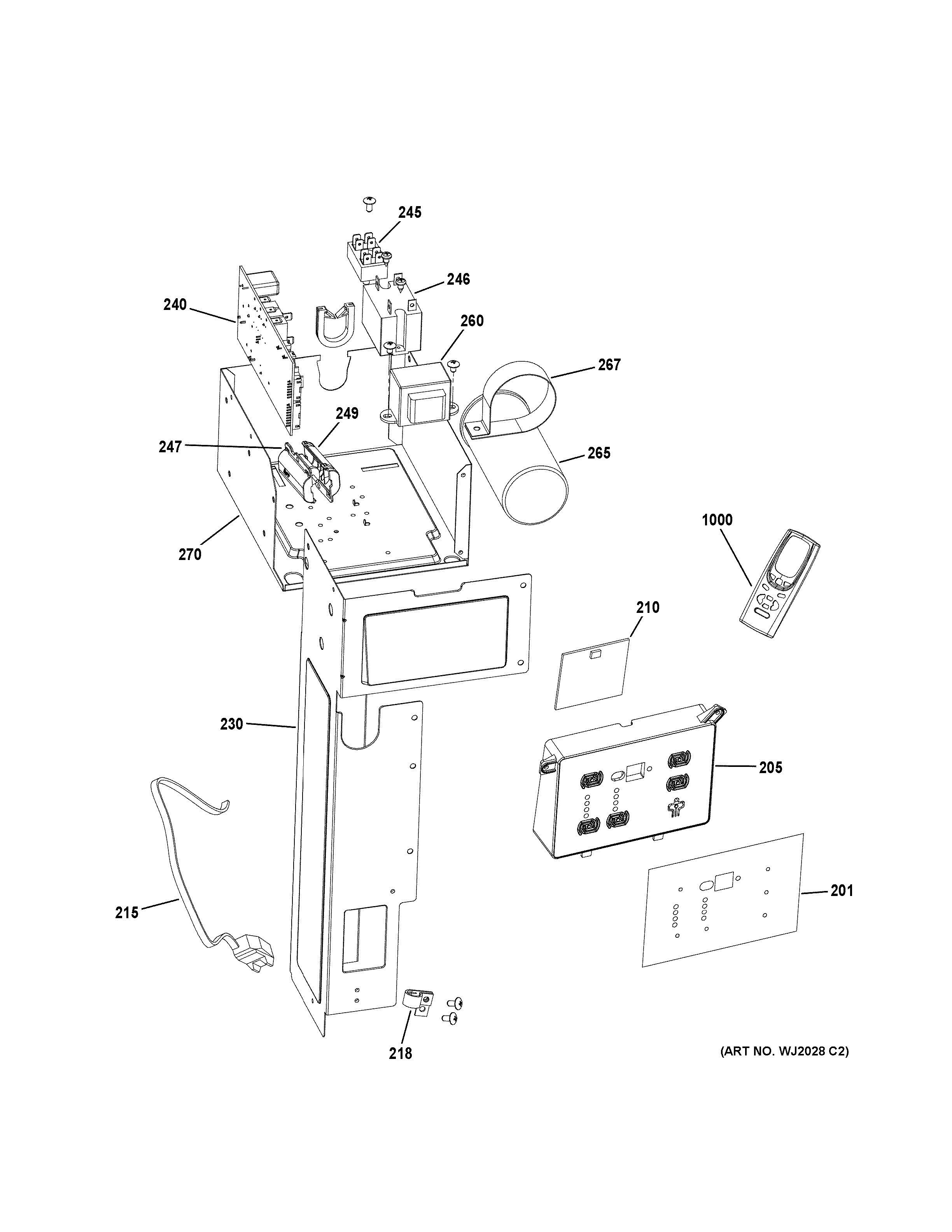 245

246

240

260

267

249

247

265

270

1000

210

230

205

215

201

218

(ART NO. WJ2028 C2)