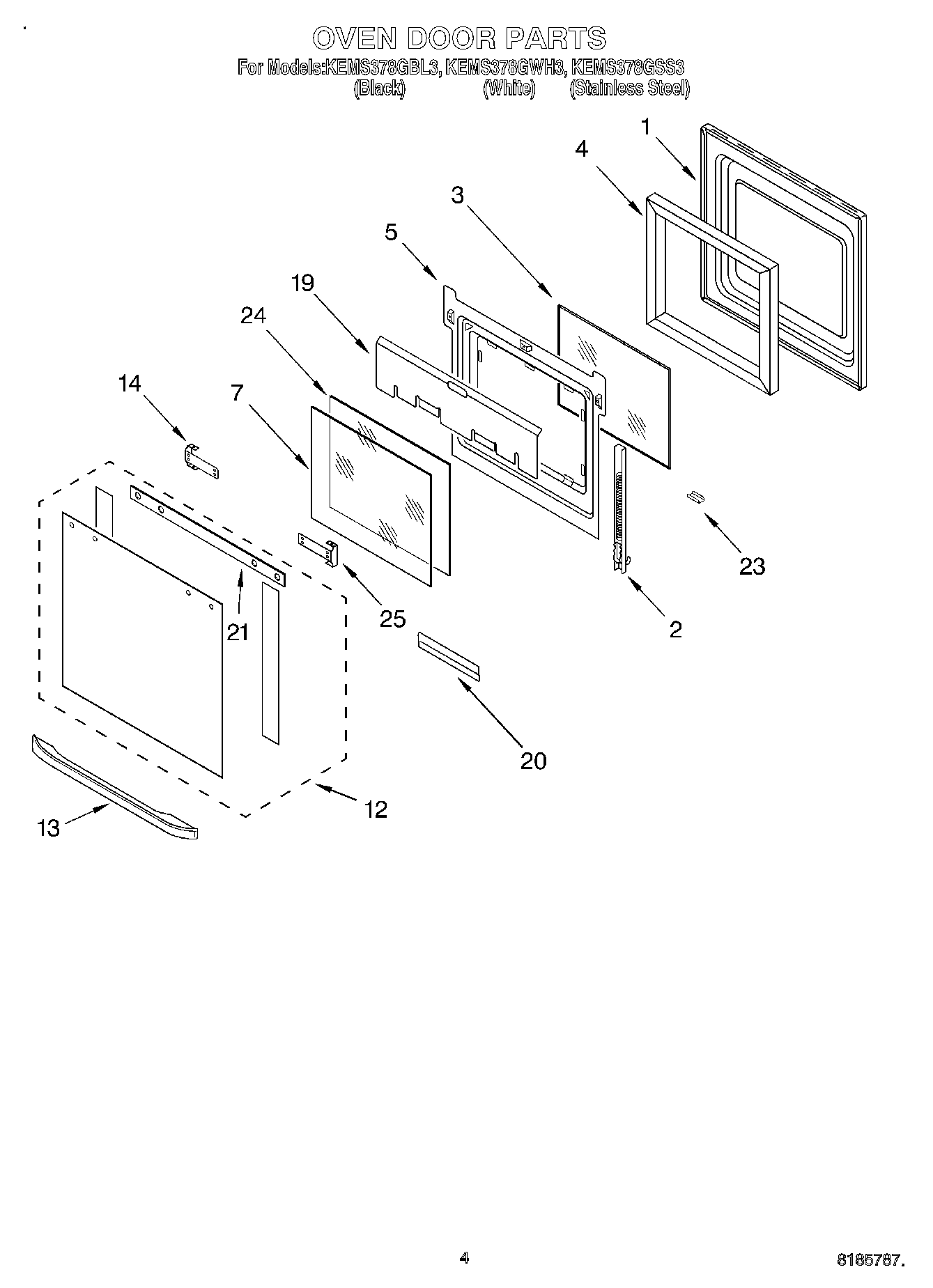 OVEN DOOR PARTS

For Models:KEMS378GBL3, KEMS378GWH3, KEMS378GSS3
(Black) (White) (Stainless Steel)

1
4
3
5
19
24
14
7
23
21
25
2
20
12
13

4

8185787.