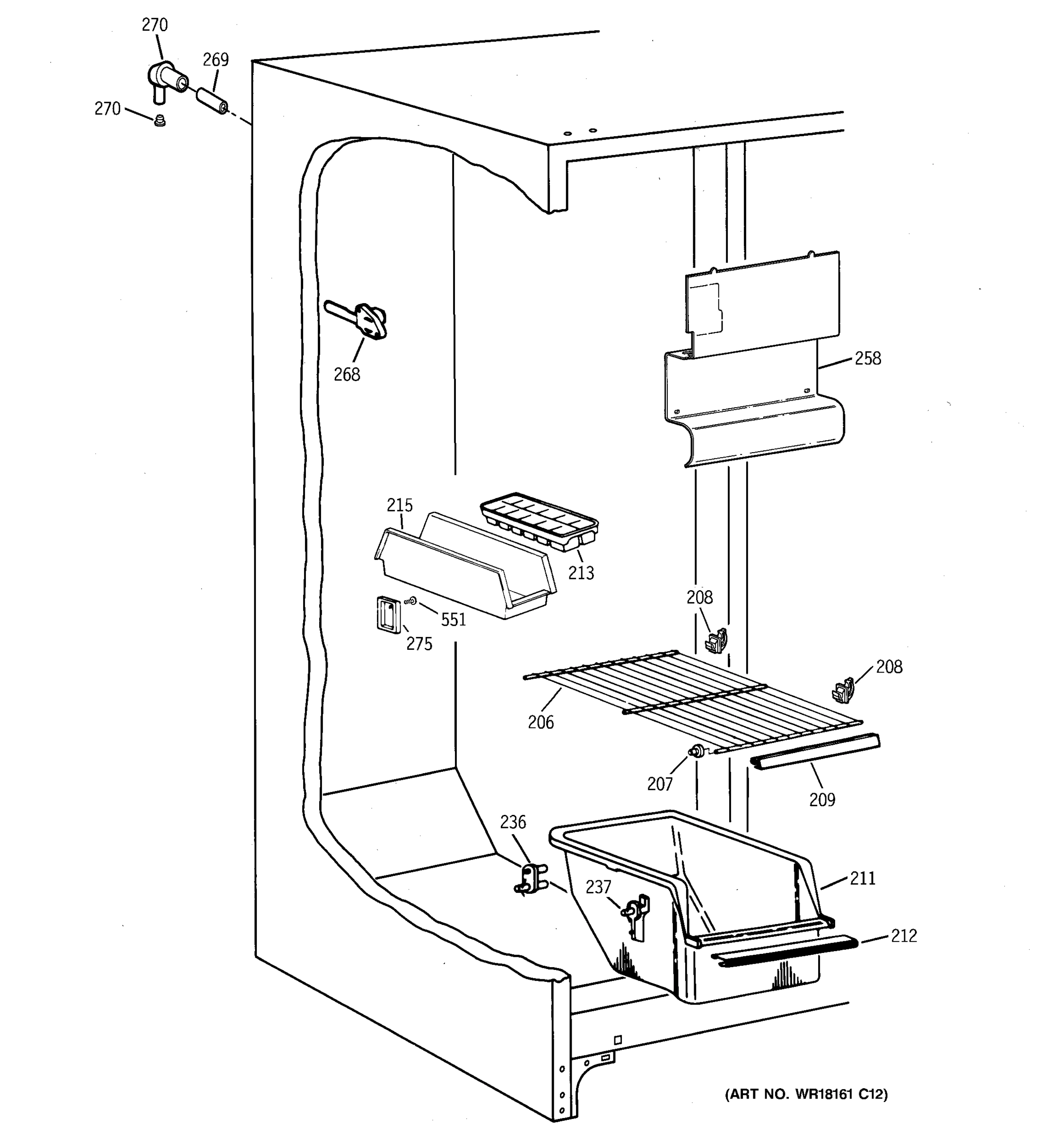 270
269
270
268
258
215
213
551
275
208
208
206
207
209
236
237
211
212
(ART NO. WR18161 C12)