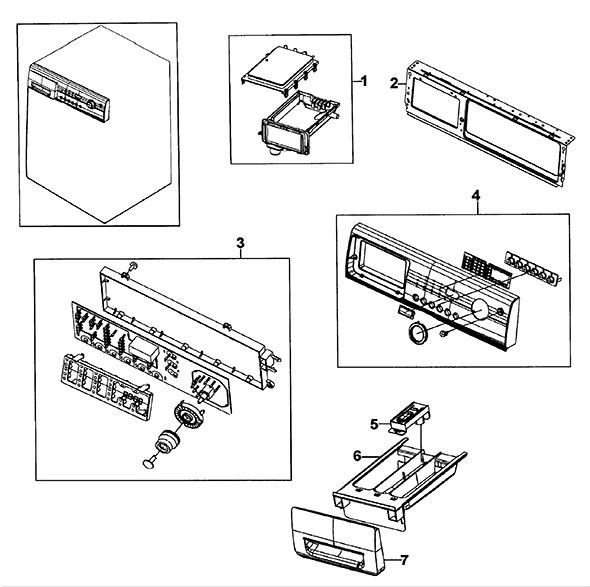 1
2
4
3
5
6
7