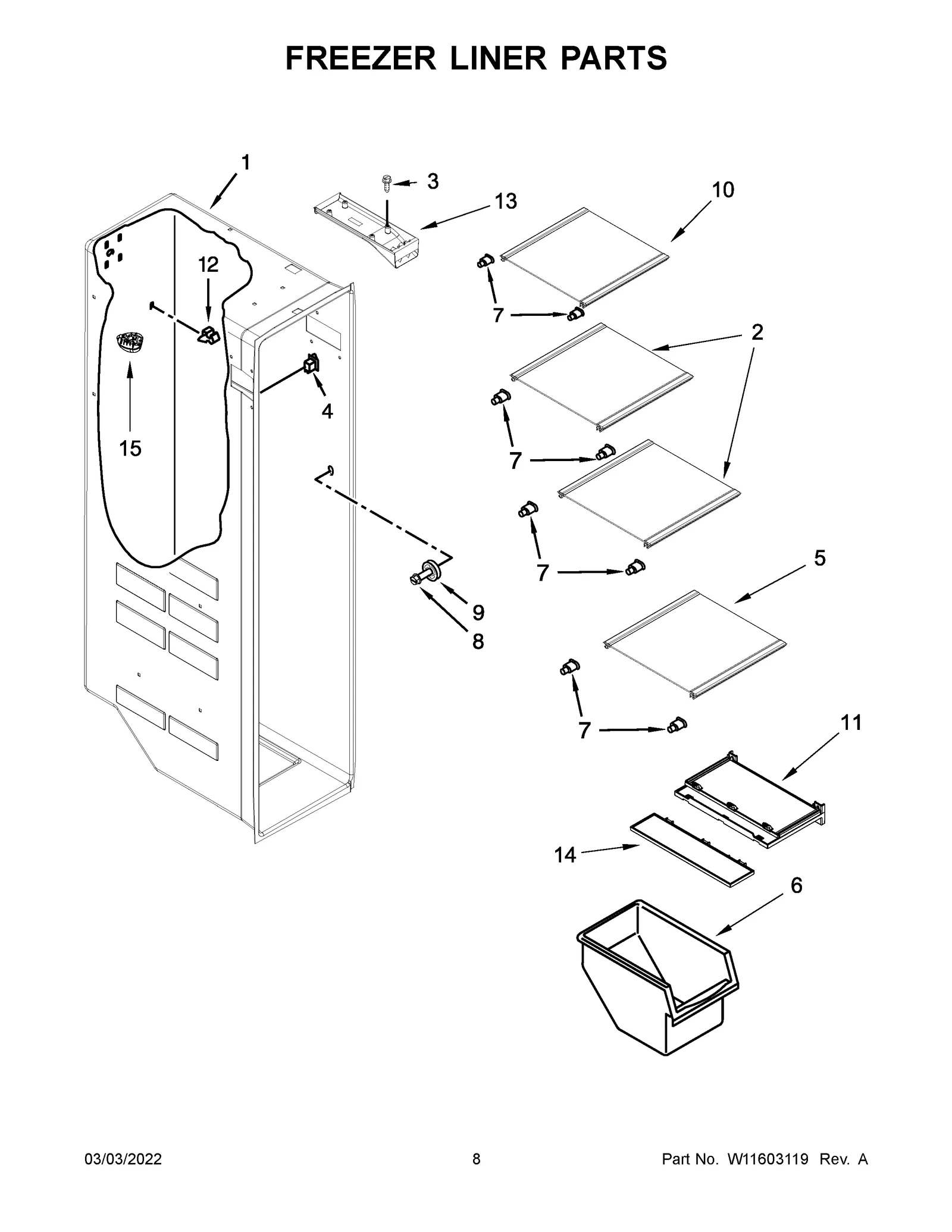 FREEZER LINER PARTS

1
3
13
10
12
7
2
4
15
7
7
5
9
8
7
11
14
6

03/03/2022
8
Part No. W11603119 Rev. A