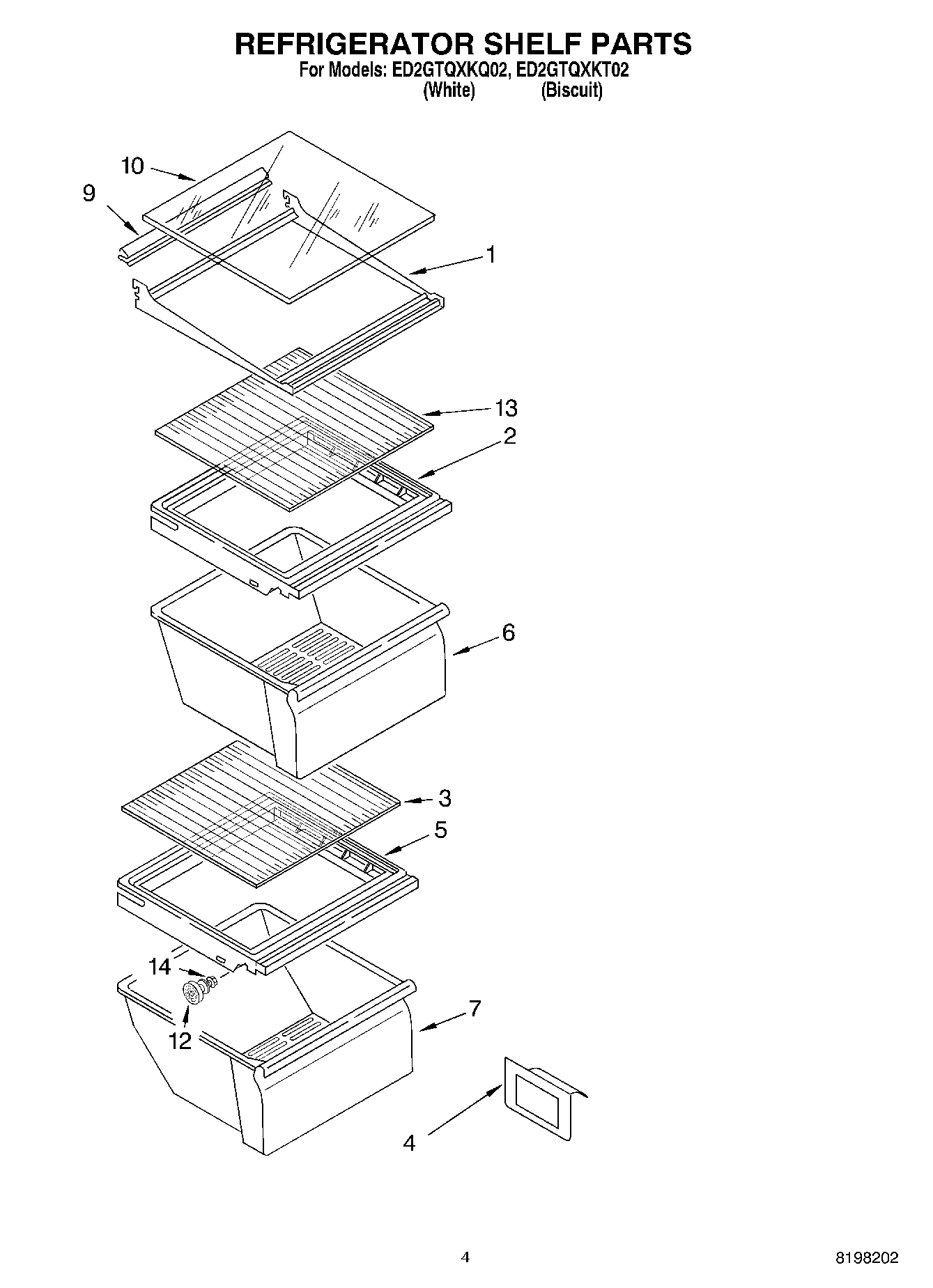 REFRIGERATOR SHELF PARTS
For Models: ED2GTQXKQ02, ED2GTQXKT02
(White) (Biscuit)

10
9
1
13
2
6
3
5
14
12
7
4

4

8198202