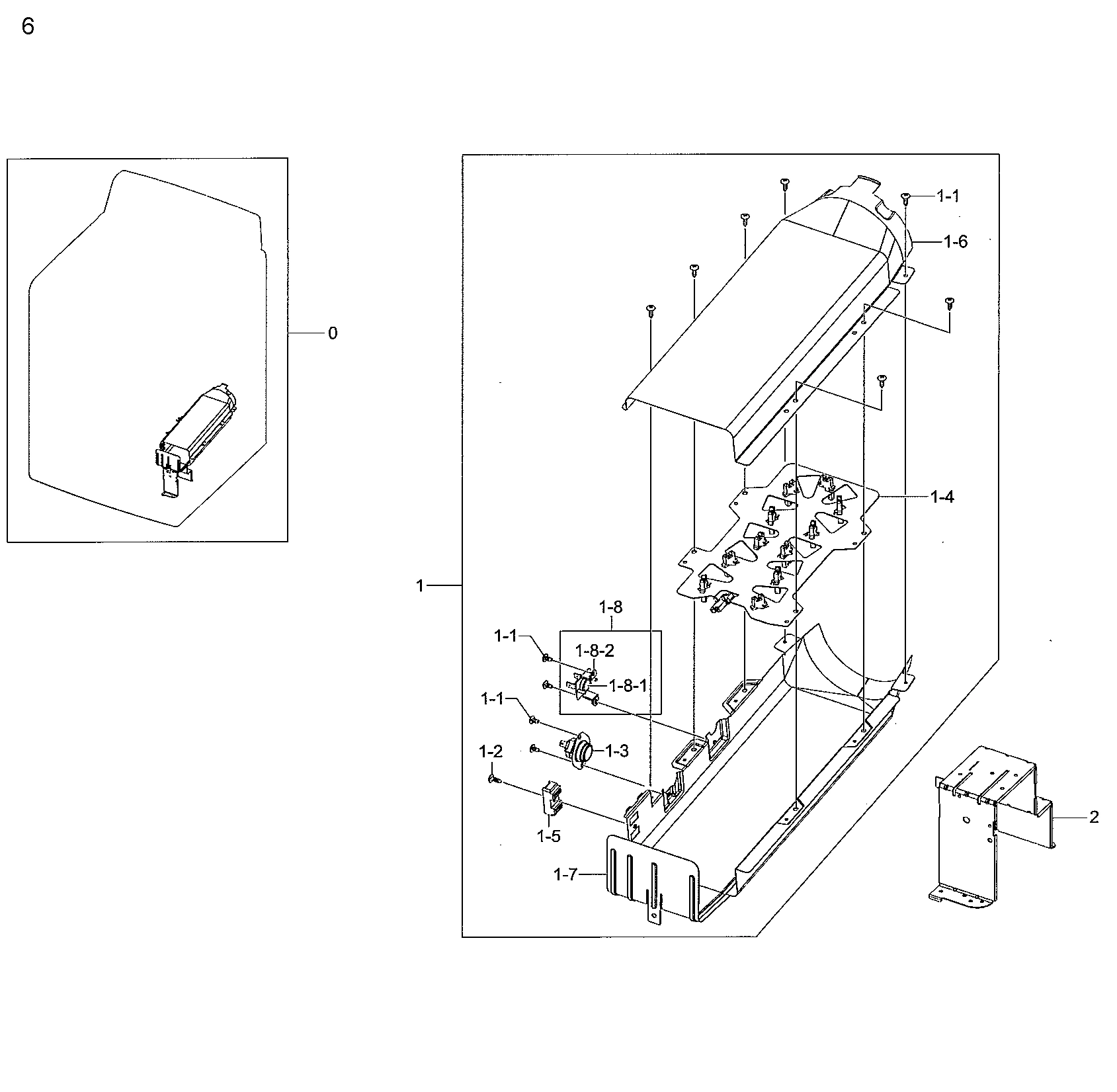 6

0

1-1
1-6
1-4
1
1-8
1-1
1-8-2
1-8-1
1-1
1-3
1-2
1-5
1-7
2