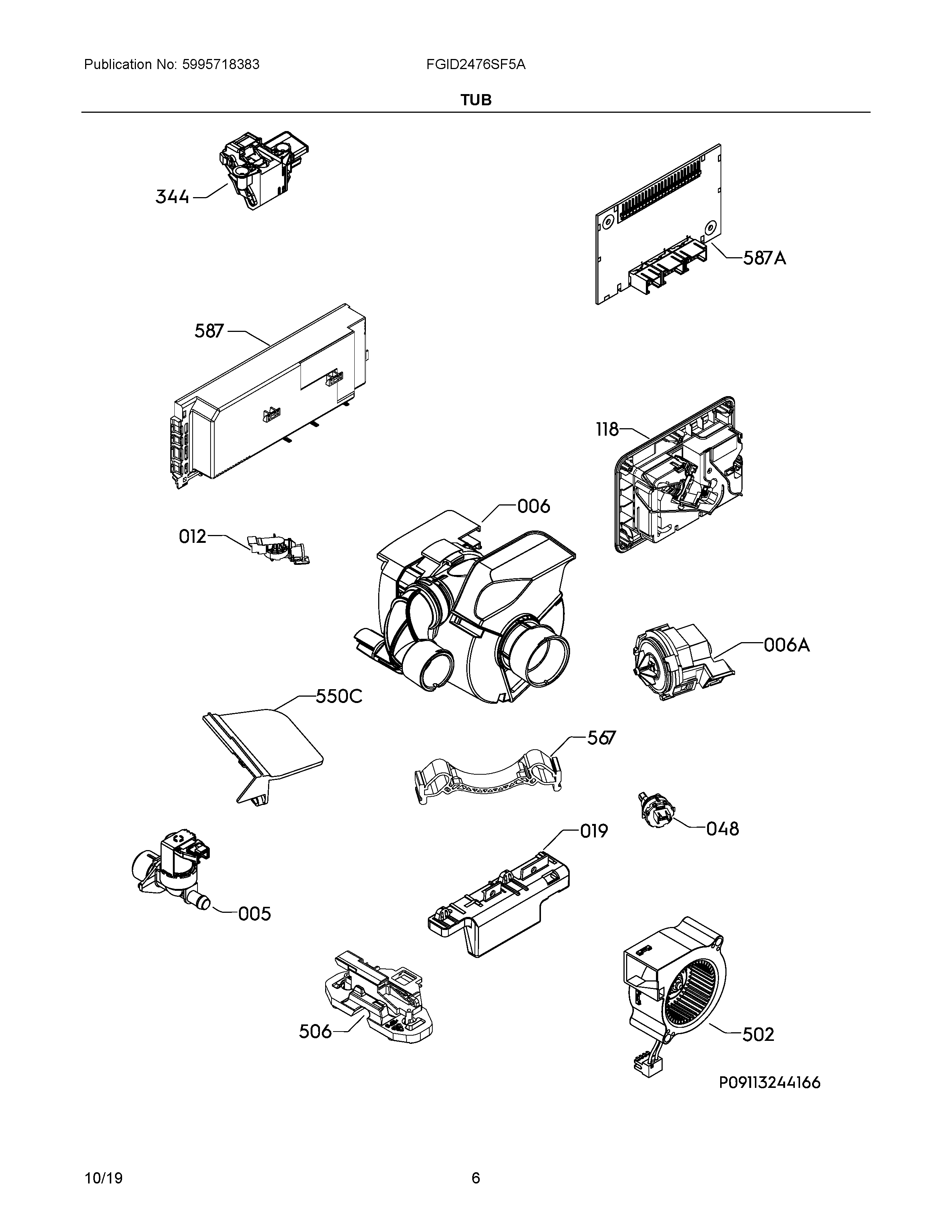 Publication No: 5995718383

FGID2476SF5A

TUB

344

587A

587

118

006

012

006A

550C

567

048

019

005

506

502

P09113244166

10/19

6