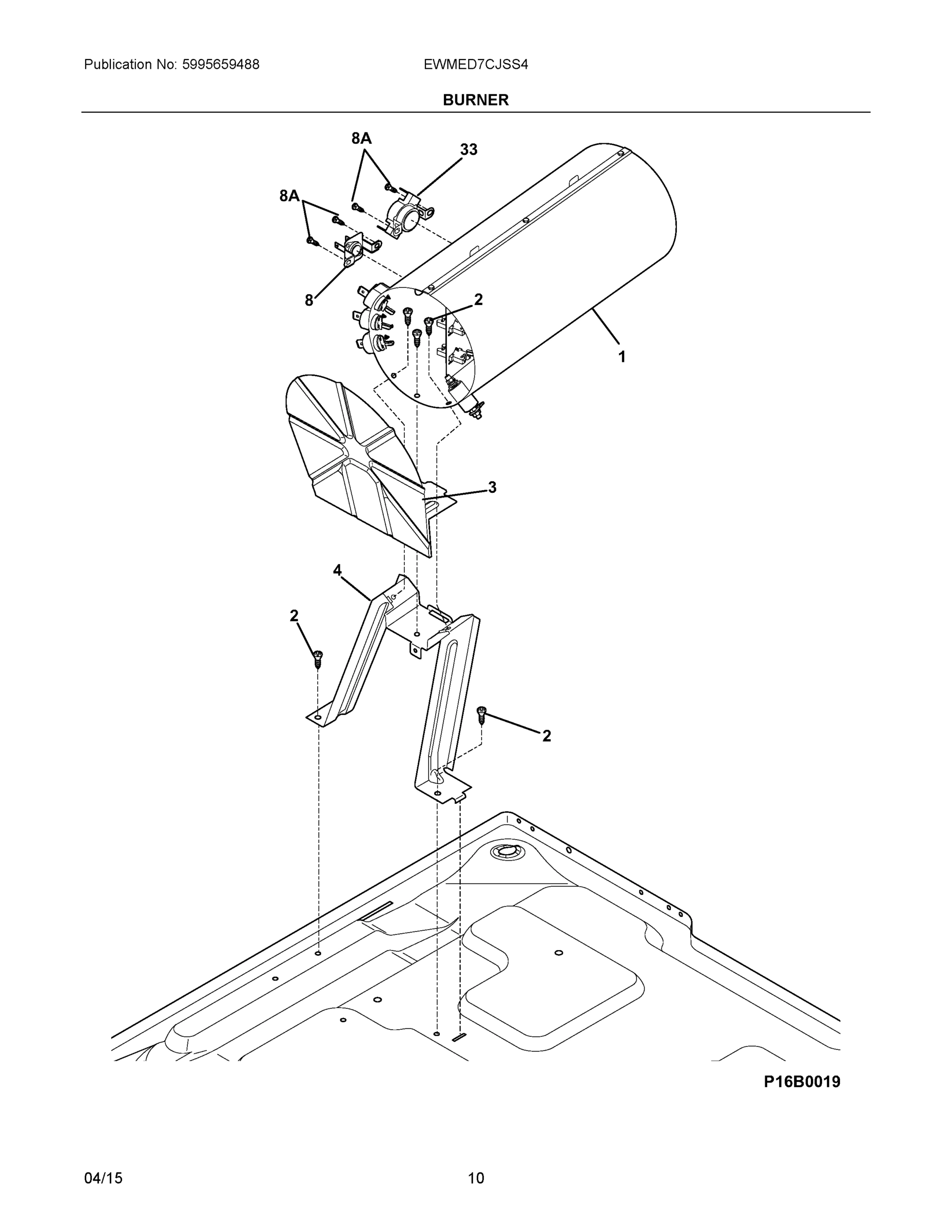 Publication No: 5995659488

EWMED7CJSS4

BURNER

8A

33

8A

8

2

1

3

4

2

2

P16B0019

04/15

10