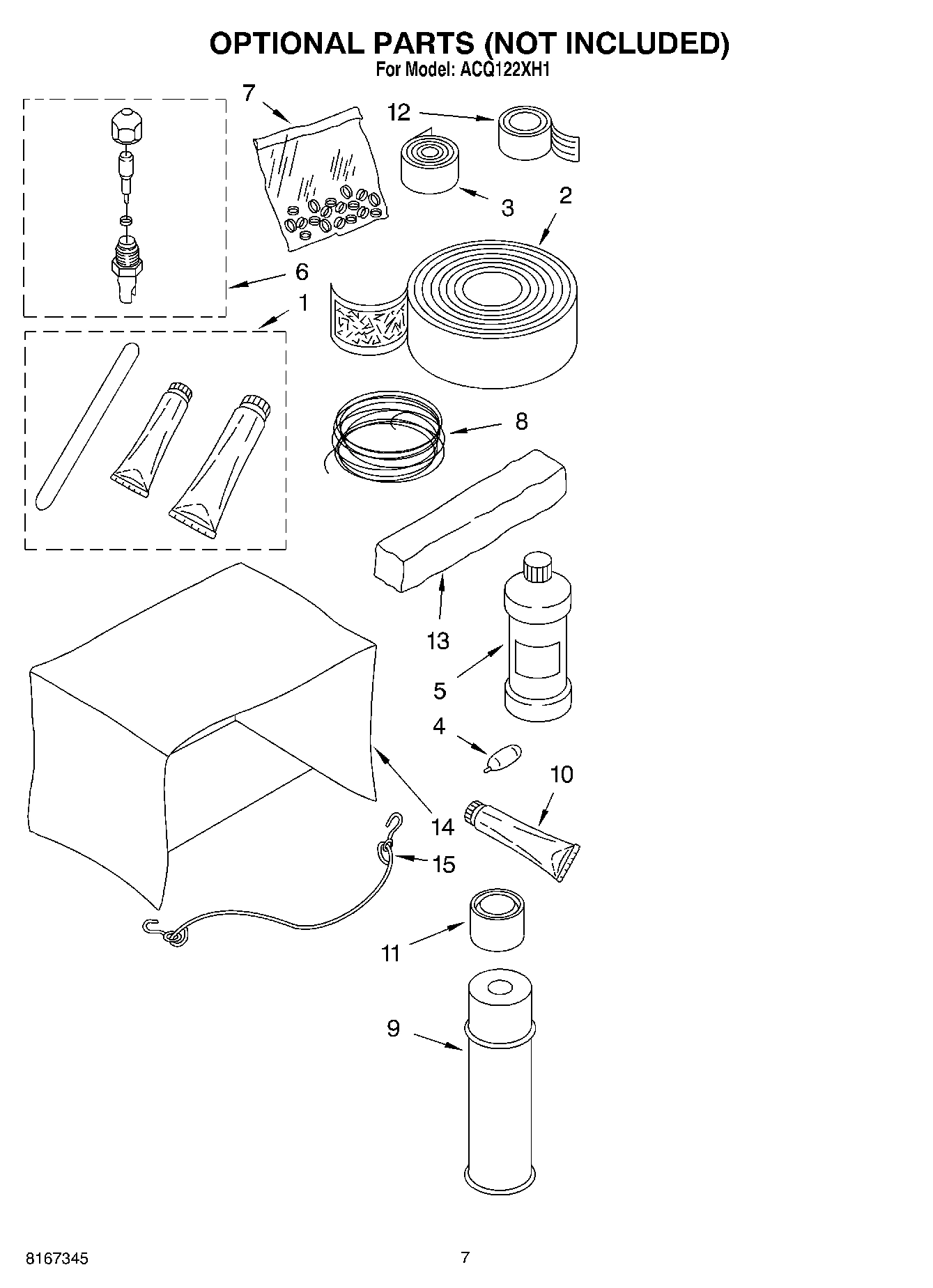 OPTIONAL PARTS (NOT INCLUDED)
For Model: ACQ122XH1

7
12
3
2
6
1
8
13
5
4
10
14
15
11
9

8167345
7