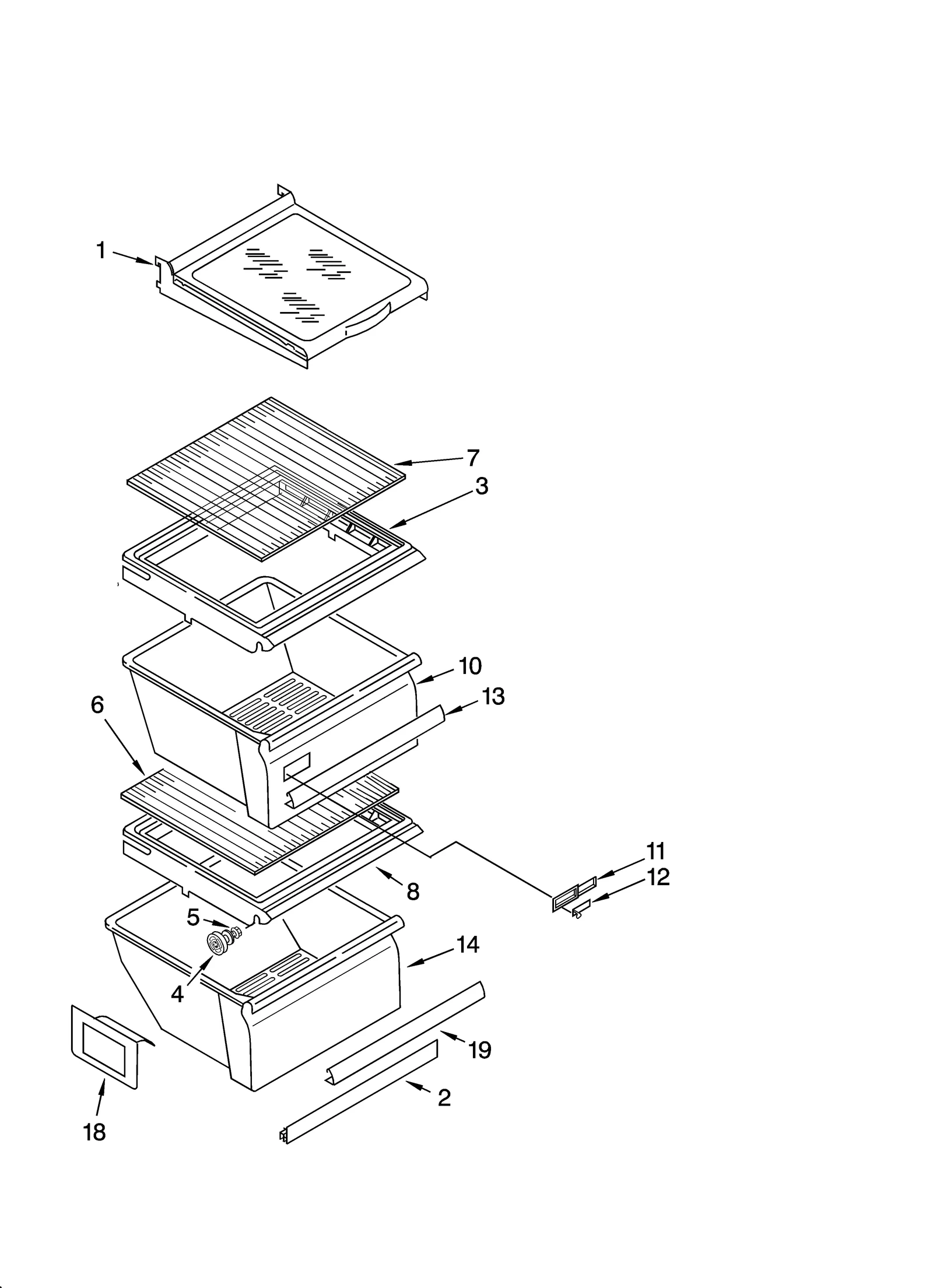 1
7
3
10
13
6
11
12
8
5
14
4
19
2
18