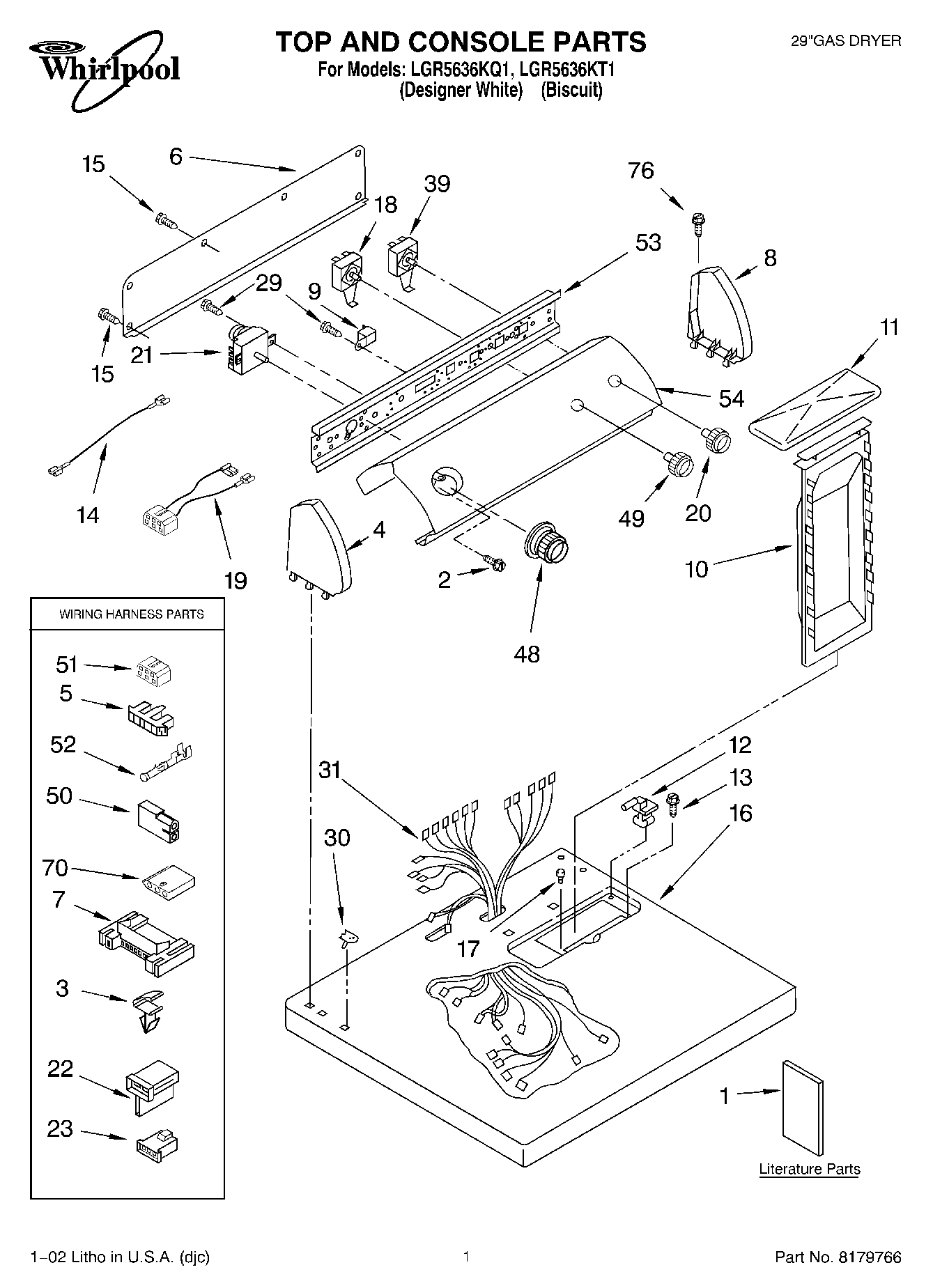 Whirlpool

TOP AND CONSOLE PARTS
For Models: LGR5636KQ1, LGR5636KT1
(Designer White) (Biscuit)

29"GAS DRYER

15
6
18
39
76
53
8
29
9
15
21
11
54
14
19
4
2
48
49
20
10

WIRING HARNESS PARTS
51
5
52
50
70
7
3
22
23

31
30
12
13
16
17
1

Literature Parts

1–02 Litho in U.S.A. (djc)
1
Part No. 8179766