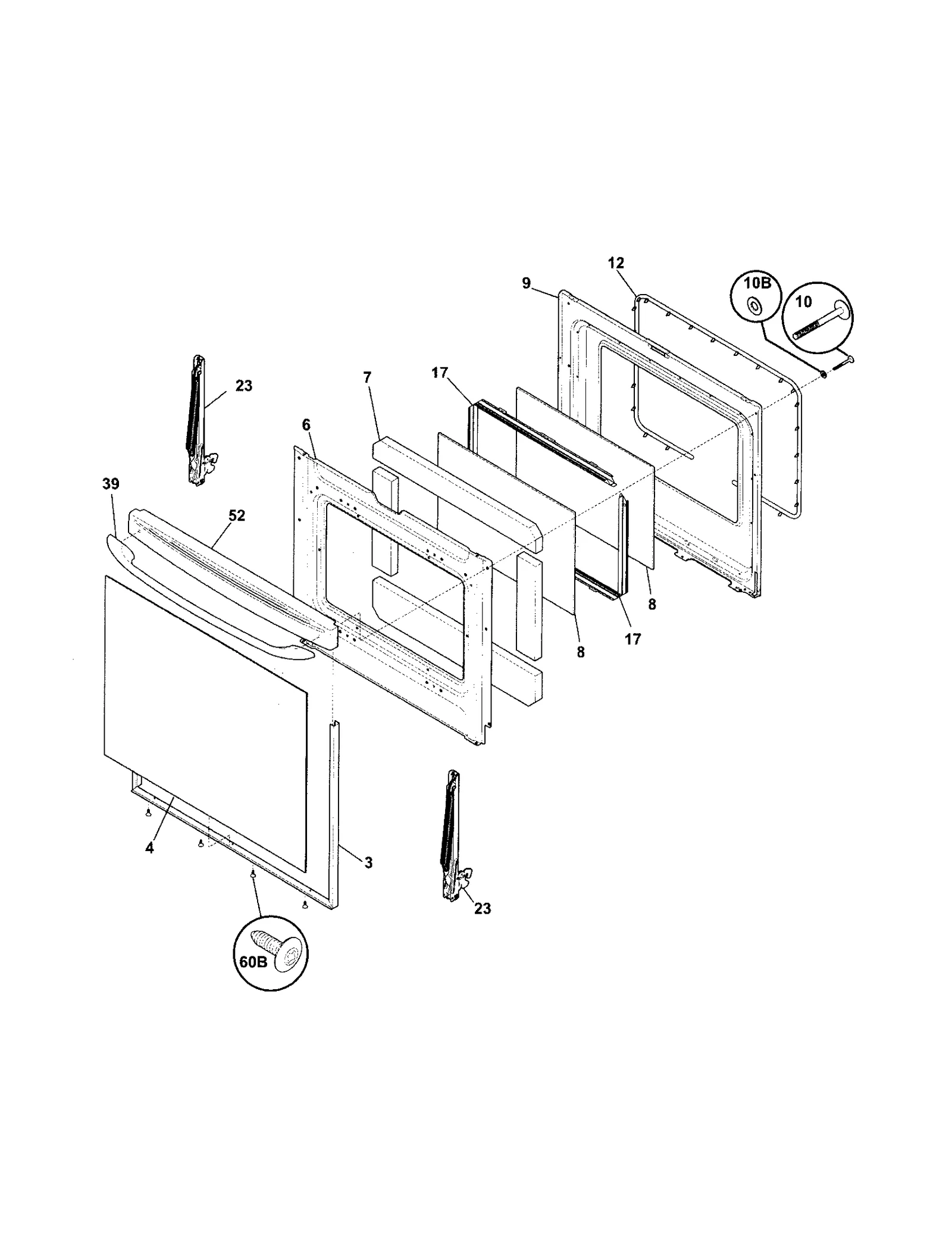 12
9
10B
10
23
7
17
6
39
52
8
17
8
4
3
23
60B