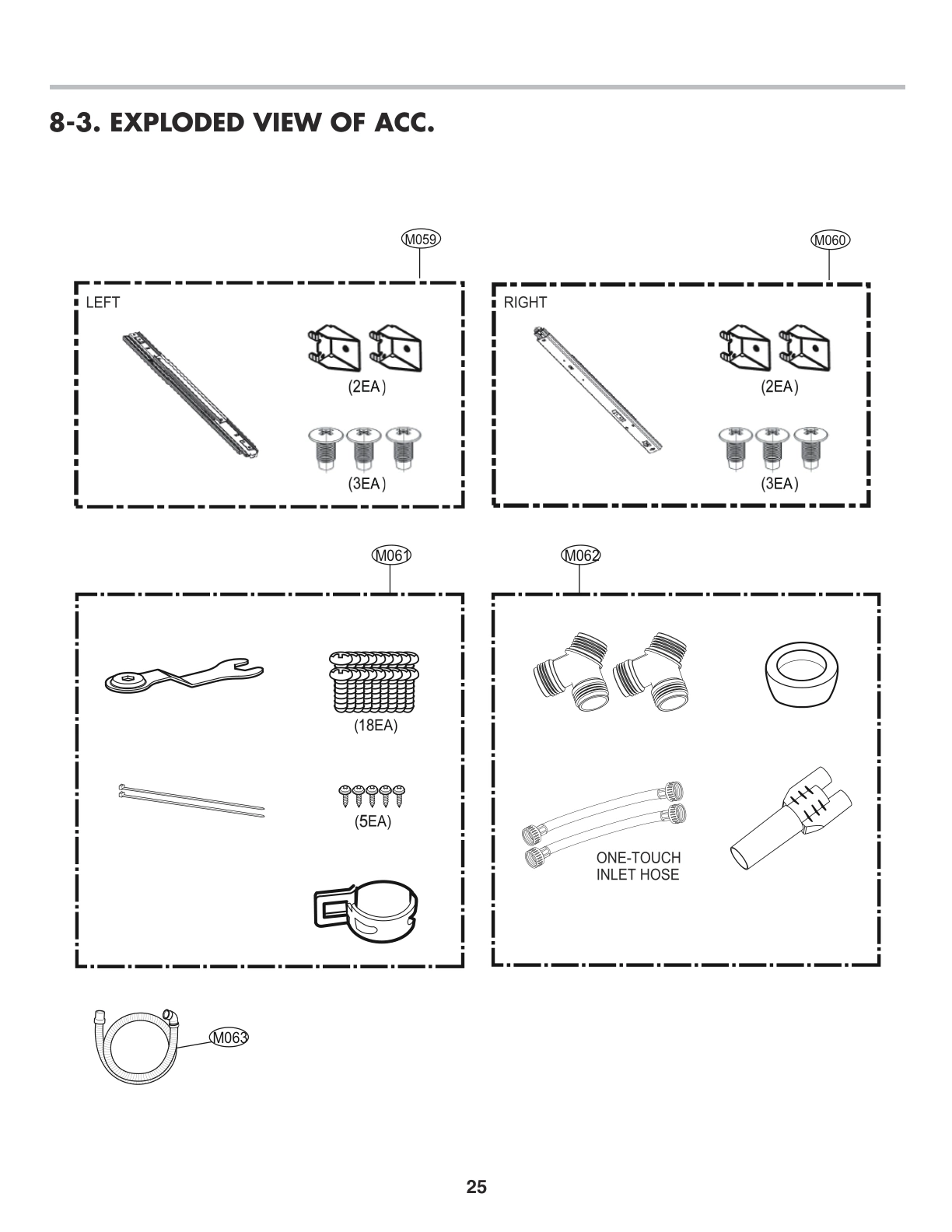 8-3. EXPLODED VIEW OF ACC.

M059

LEFT

(2EA)

(3EA)

M060

RIGHT

(2EA)

(3EA)

M061

(18EA)

(5EA)

M062

ONE-TOUCH INLET HOSE

M063

25