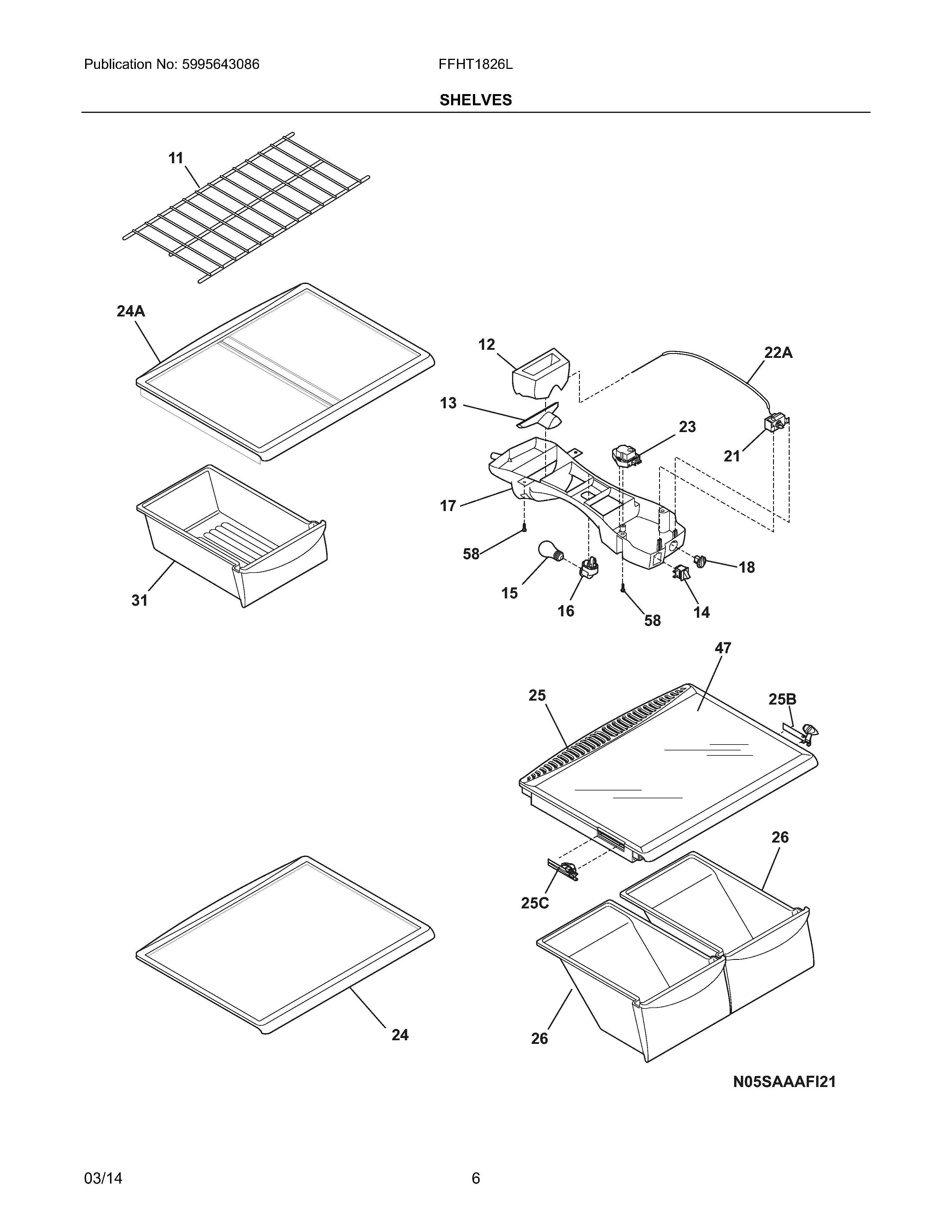 Publication No: 5995643086

FFHT1826L

SHELVES

11

24A

12

22A

13

23

21

17

58

18

15

16

58

14

31

47

25

25B

26

25C

24

26

N05SAAAFI21

03/14

6