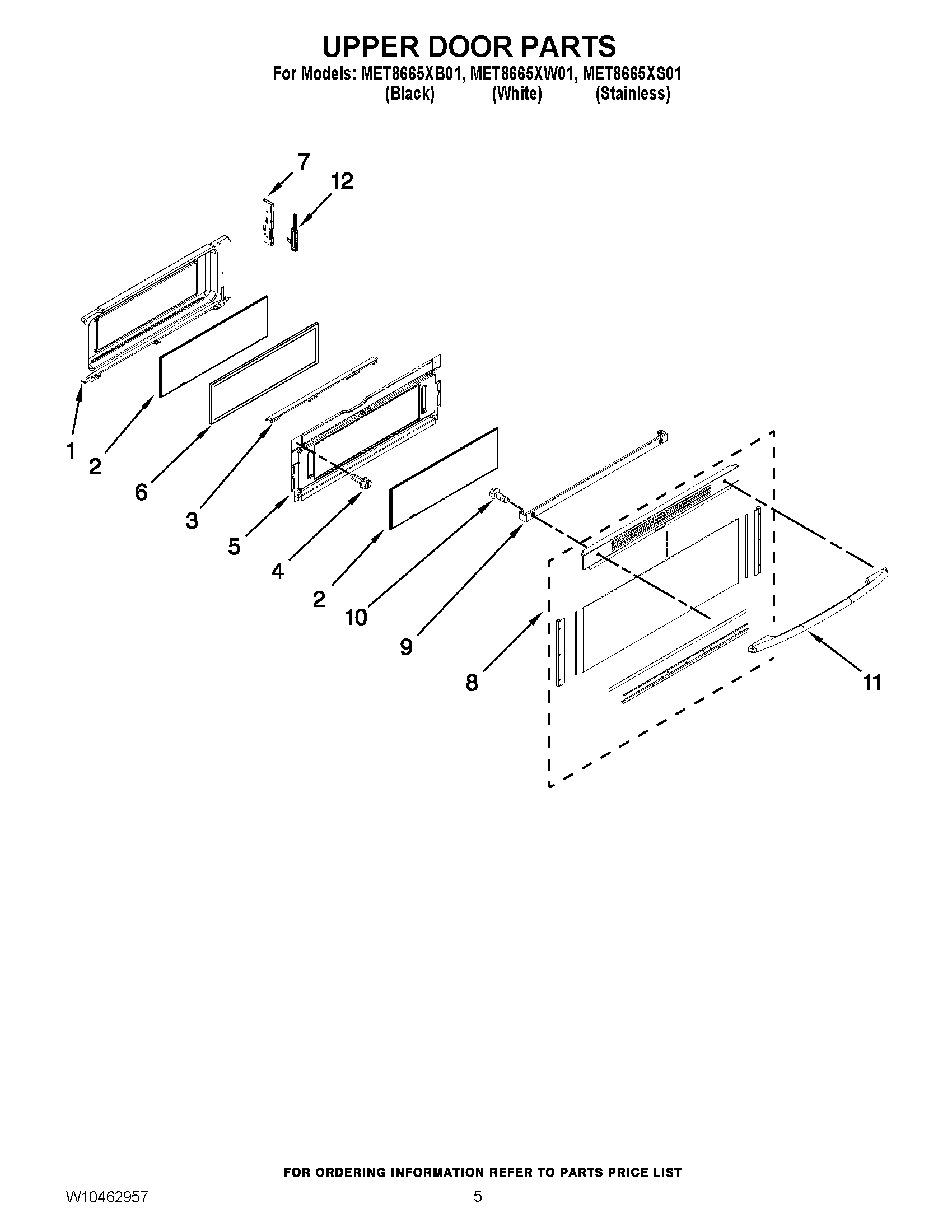 UPPER DOOR PARTS

For Models: MET8665XB01, MET8665XW01, MET8665XS01
(Black) (White) (Stainless)

7
12
1
2
6
3
5
4
2
10
9
8
11

FOR ORDERING INFORMATION REFER TO PARTS PRICE LIST

W10462957
5