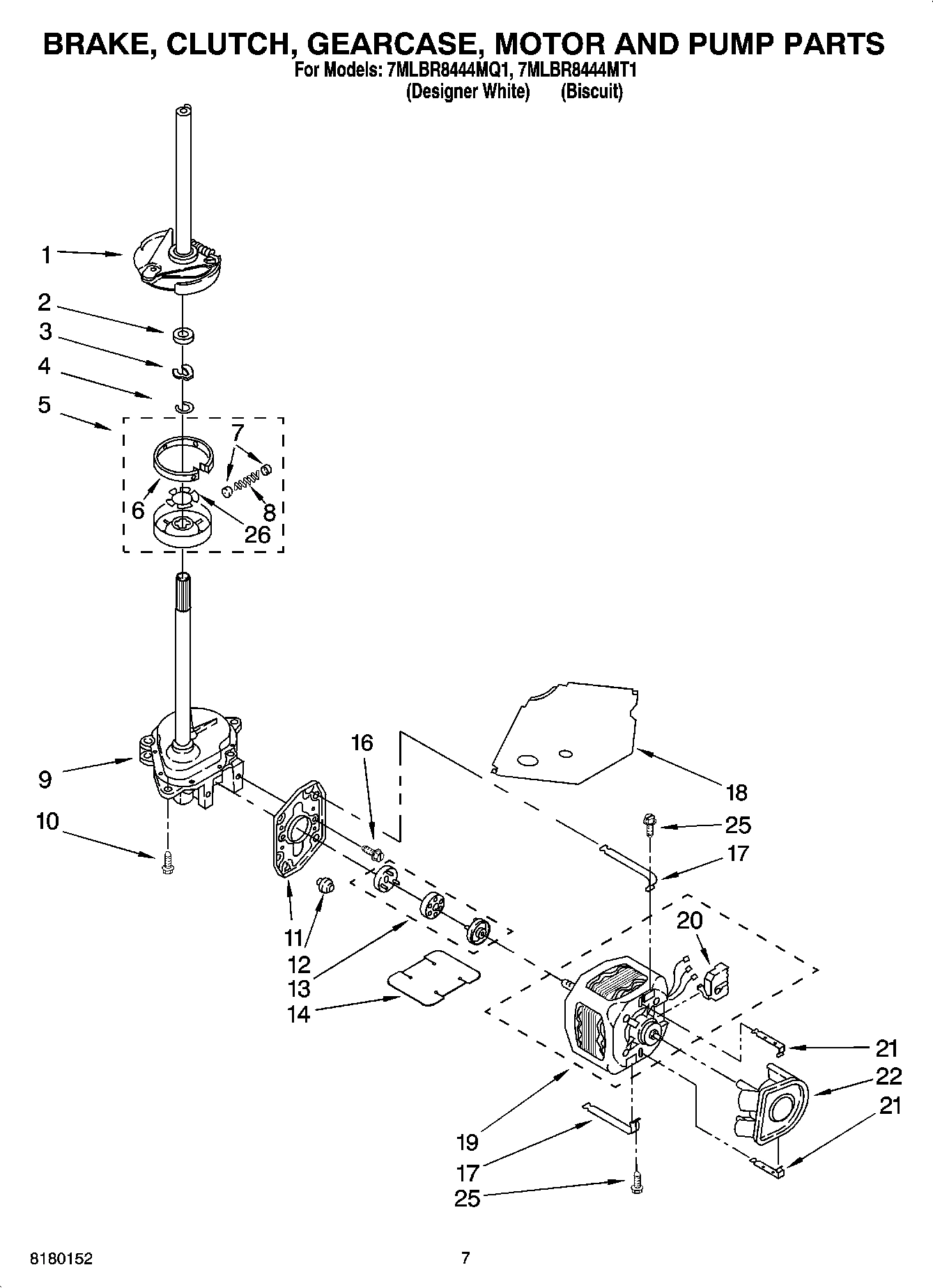 BRAKE, CLUTCH, GEARCASE, MOTOR AND PUMP PARTS
For Models: 7MLBR8444MQ1, 7MLBR8444MT1
(Designer White) (Biscuit)

1
2
3
4
5
7
6
8
26
9
10
16
18
25
17
11
12
13
14
20
21
22
21
19
17
25

8180152

7