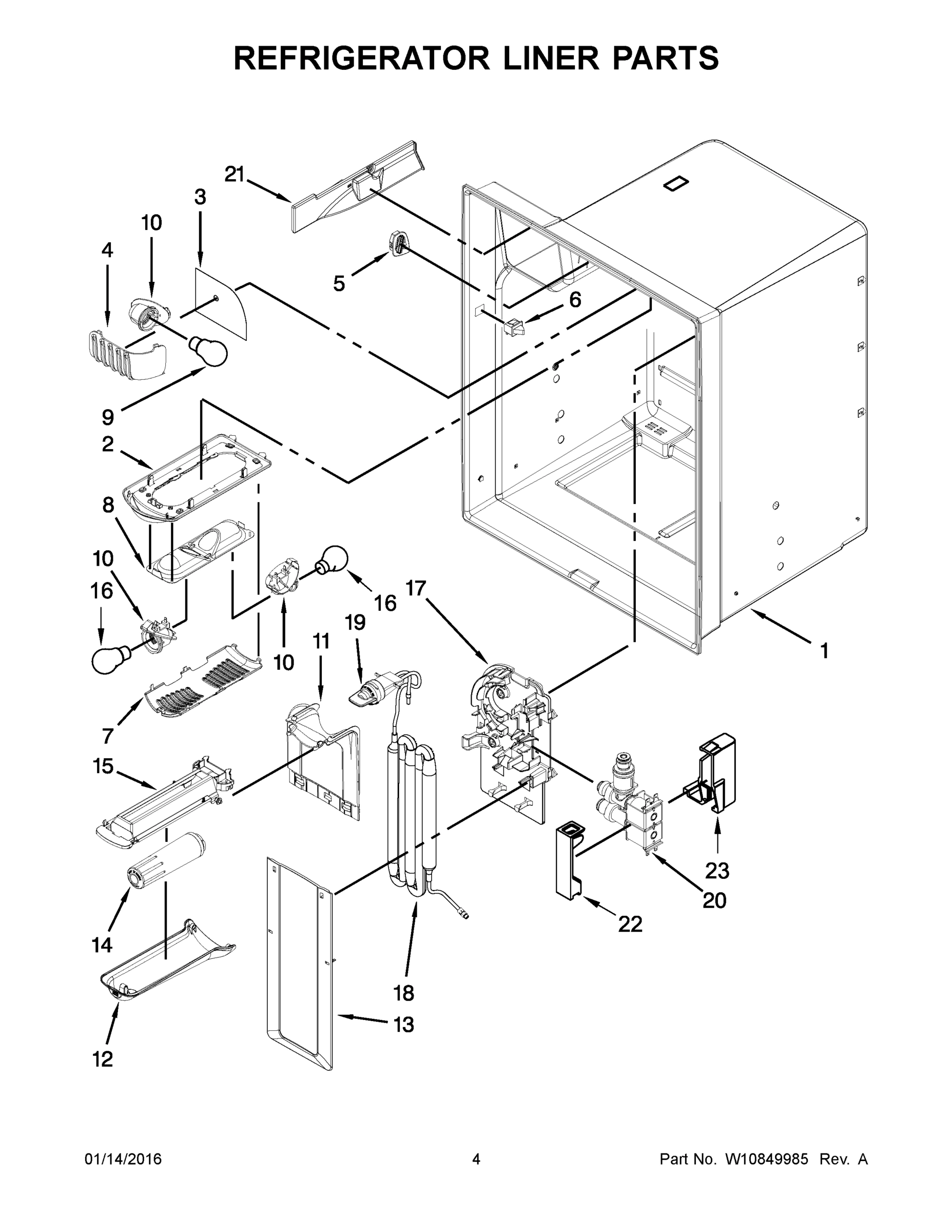 REFRIGERATOR LINER PARTS

21
3
10
4
5
6
9
2
8
10
16
16
17
19
11
10
1
7
15
23
20
22
14
18
13
12

01/14/2016

4

Part No. W10849985 Rev. A