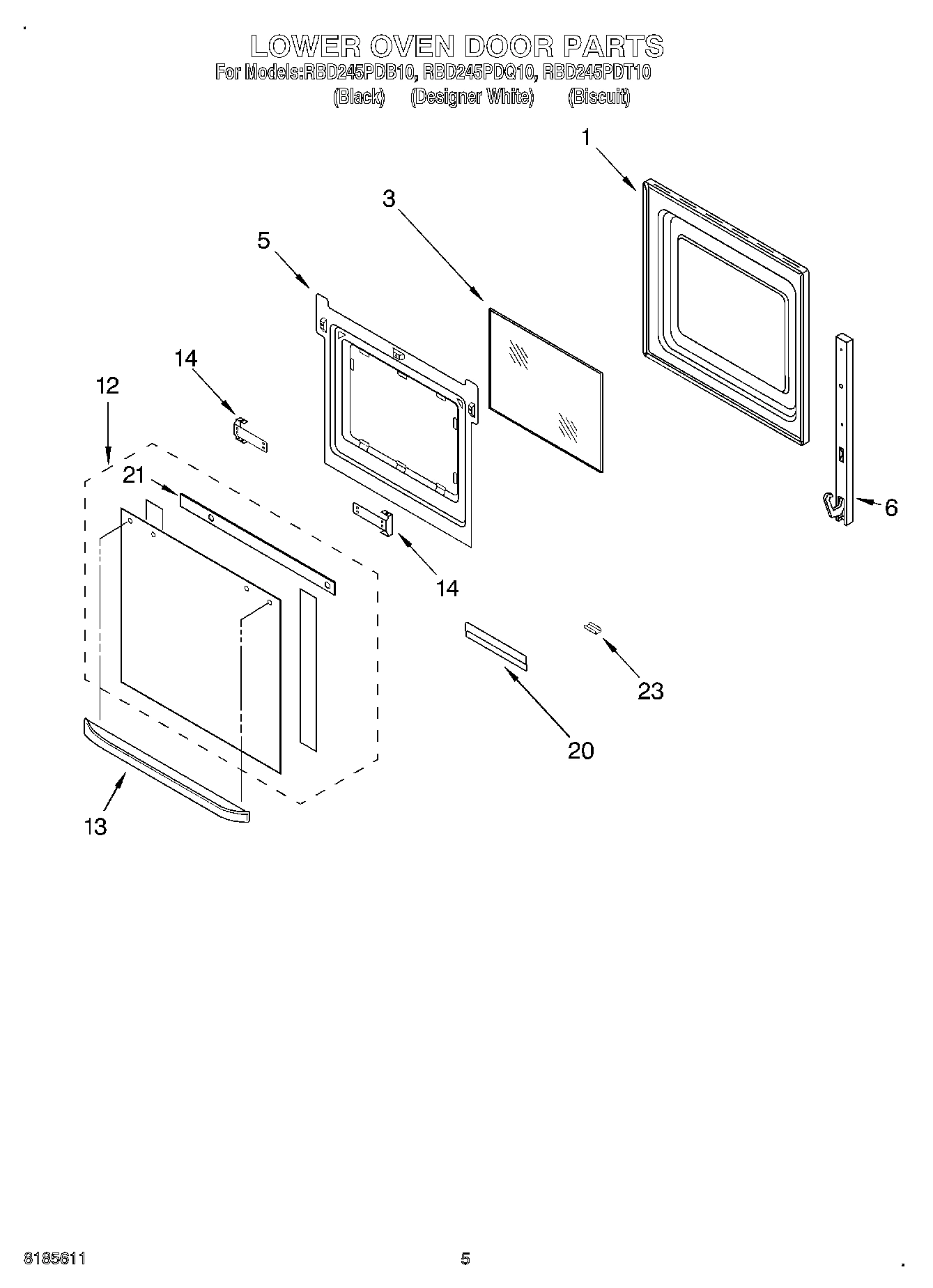 LOWER OVEN DOOR PARTS
For Models:RBD245PDB10, RBD245PDQ10, RBD245PDT10
(Black) (Designer White) (Biscuit)

1
3
5
14
12
21
6
14
23
20
13

8185611
5