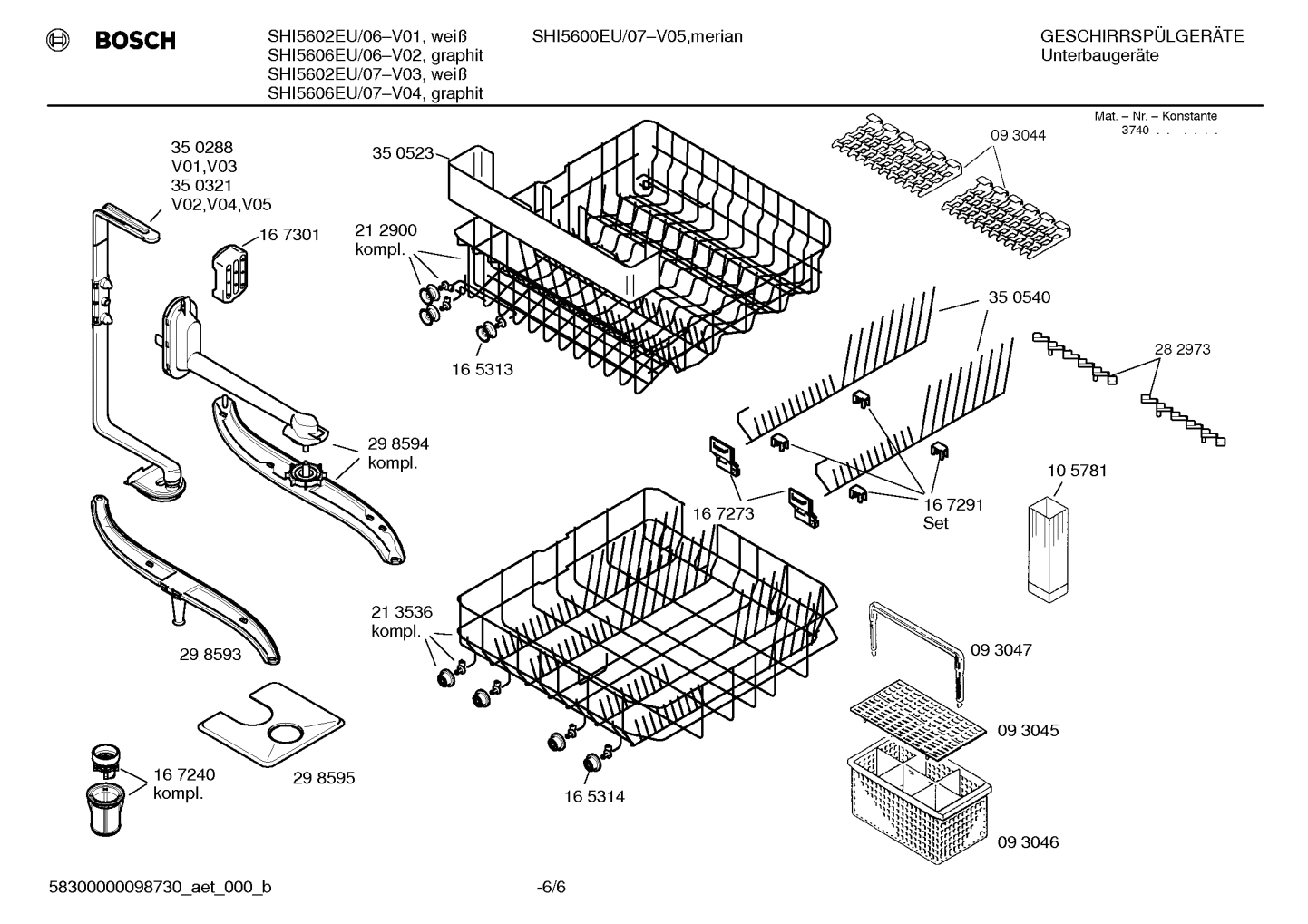 BOSCH

SHI5602EU/06–V01, weiß
SHI5606EU/06–V02, graphit
SHI5602EU/07–V03, weiß
SHI5606EU/07–V04, graphit

SHI5600EU/07–V05,merian

GESCHIRRSPÜLGERÄTE
Unterbaugeräte

Mat. – Nr. – Konstante
3740 . . . . . .

35 0288
V01,V03
35 0321
V02,V04,V05

16 7301

35 0523

21 2900
kompl.

16 5313

09 3044

35 0540

28 2973

29 8594
kompl.

16 7273

16 7291
Set

10 5781

29 8593

21 3536
kompl.

09 3047

09 3045

29 8595

16 7240
kompl.

16 5314

09 3046

58300000098730_aet_000_b

-6/6