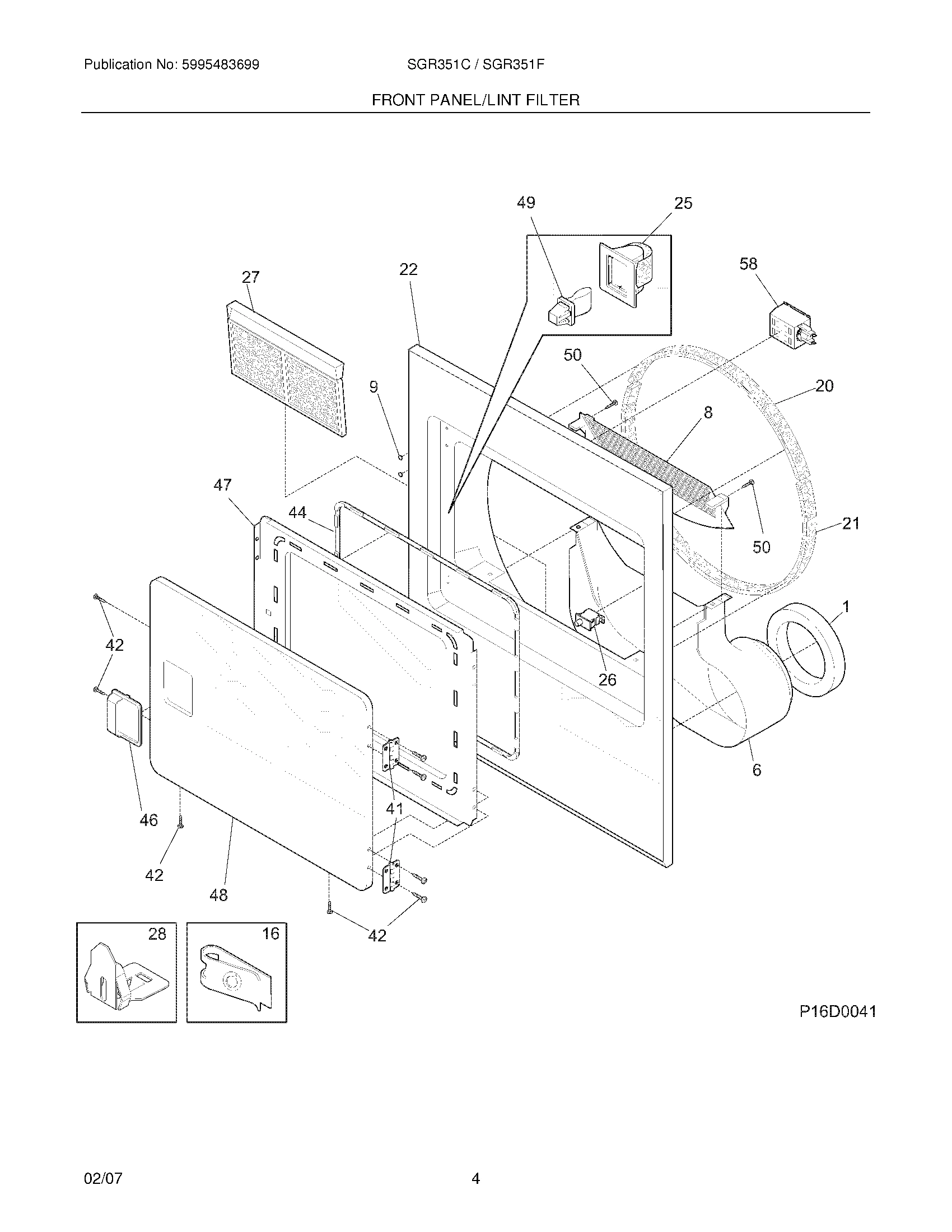 Publication No: 5995483699

SGR351C / SGR351F

FRONT PANEL/LINT FILTER

49
25
27
22
58
50
9
20
8
47
44
21
50
1
42
26
6
46
41
42
48
42
28
16

P16D0041

02/07

4