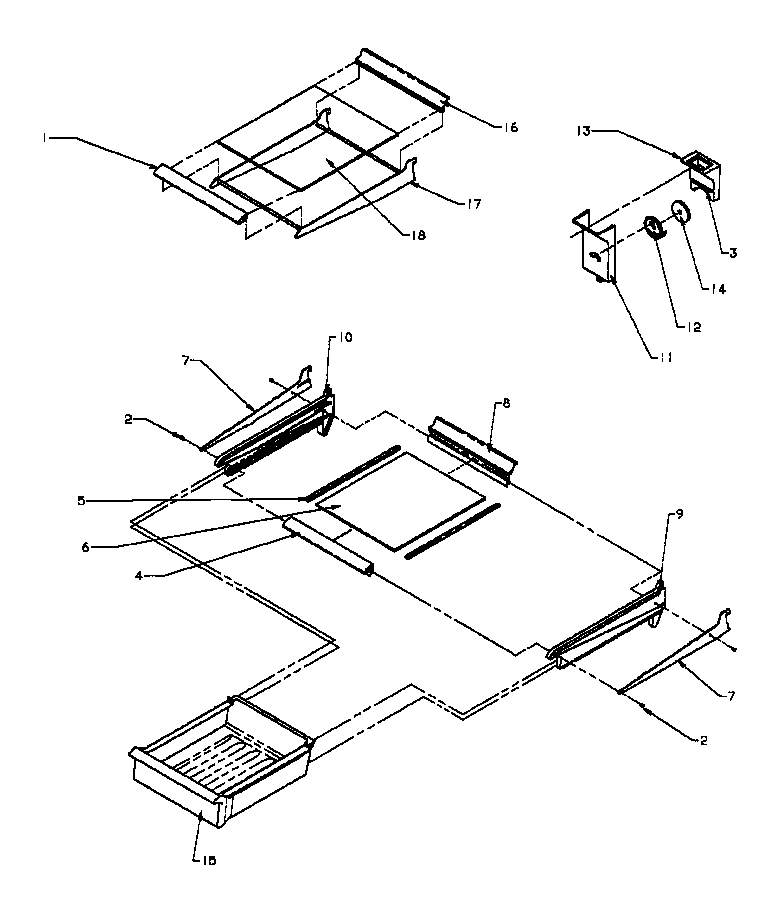 1
16
17
18
13
3
14
12
11
10
7
2
8
5
6
4
9
7
2
15