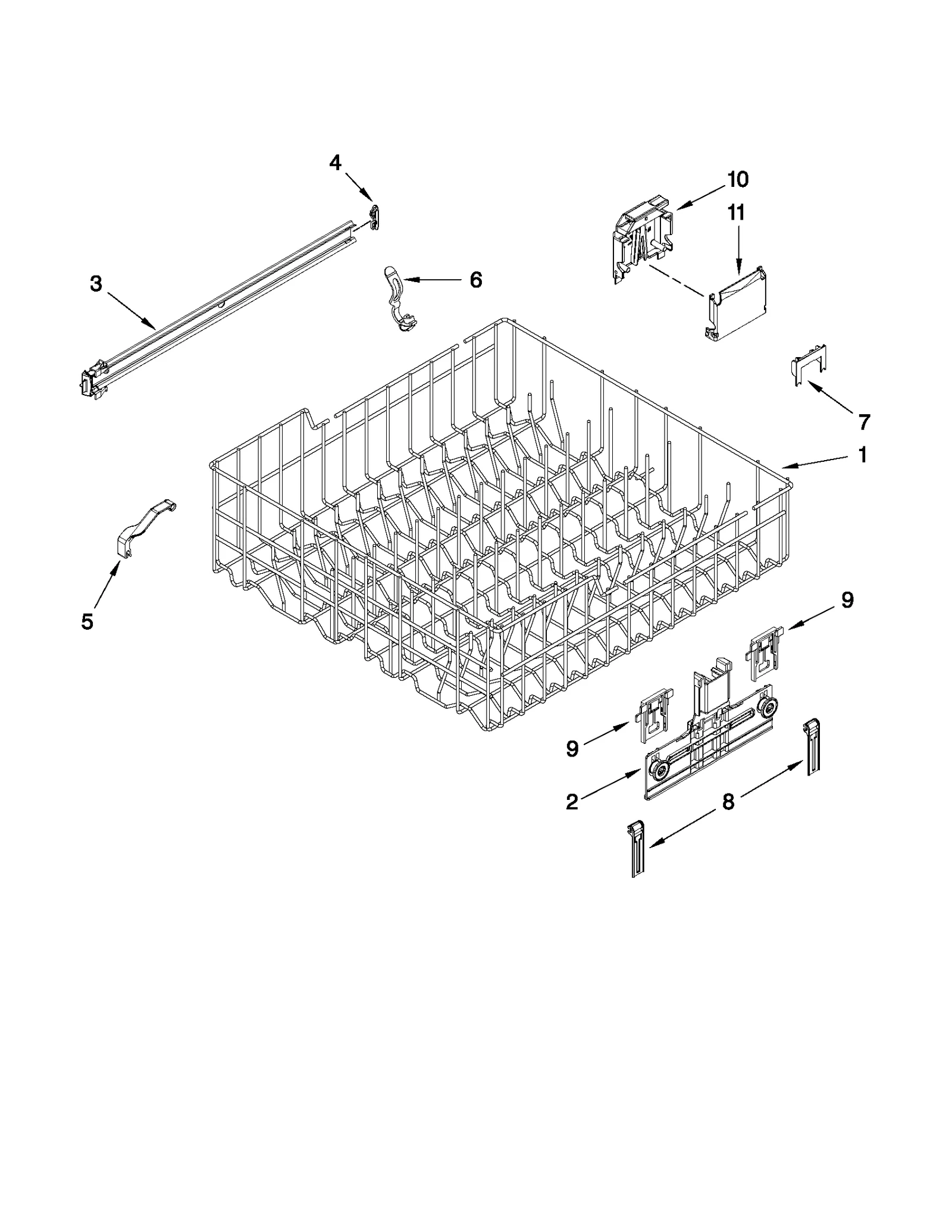 4
10
11
3
6
7
1
5
9
9
2
8