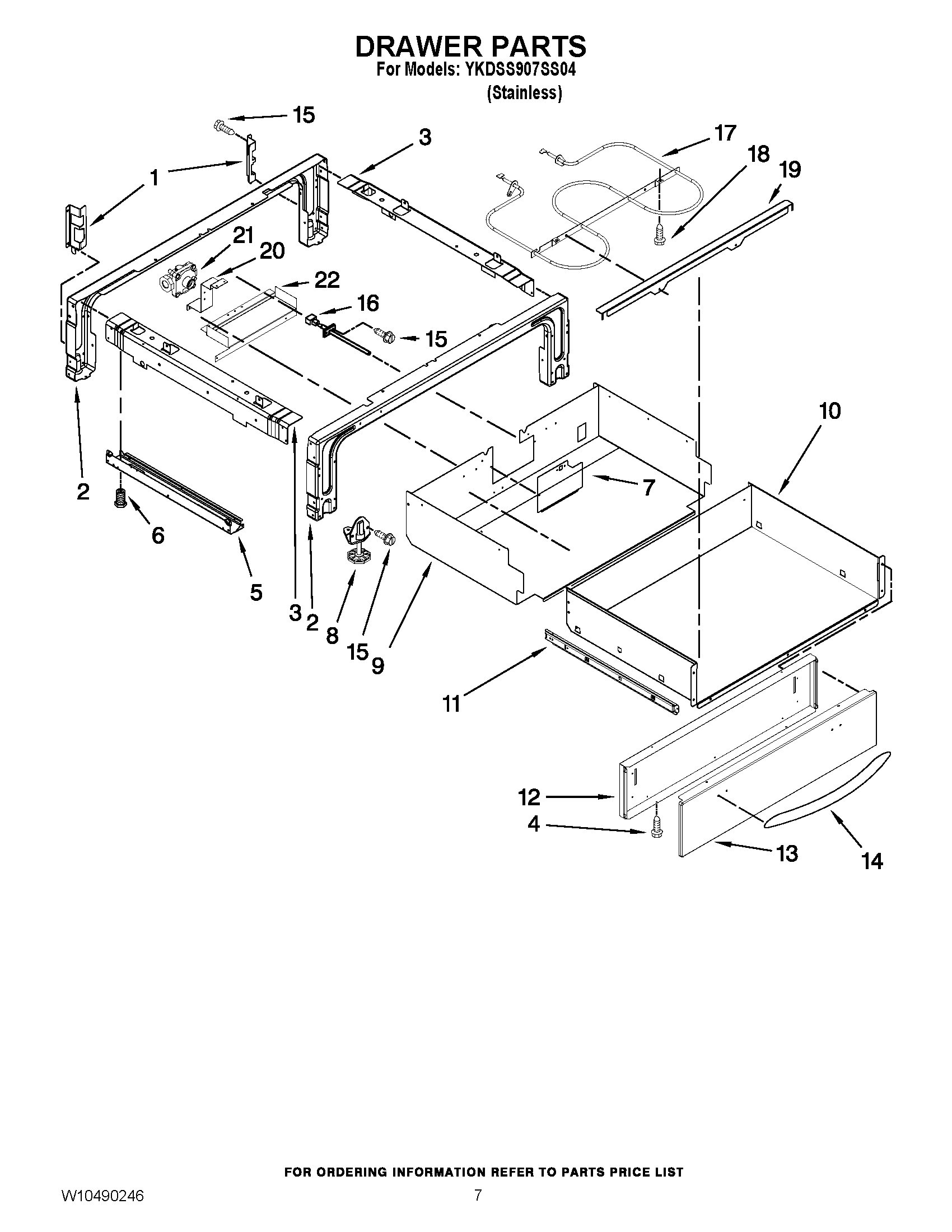 DRAWER PARTS
For Models: YKDSS907SS04
(Stainless)

15
3
17
18
19
1
21
20
22
16
15
10
7
2
6
5
3
2
8
15
9
11
12
4
13
14

FOR ORDERING INFORMATION REFER TO PARTS PRICE LIST
W10490246
7