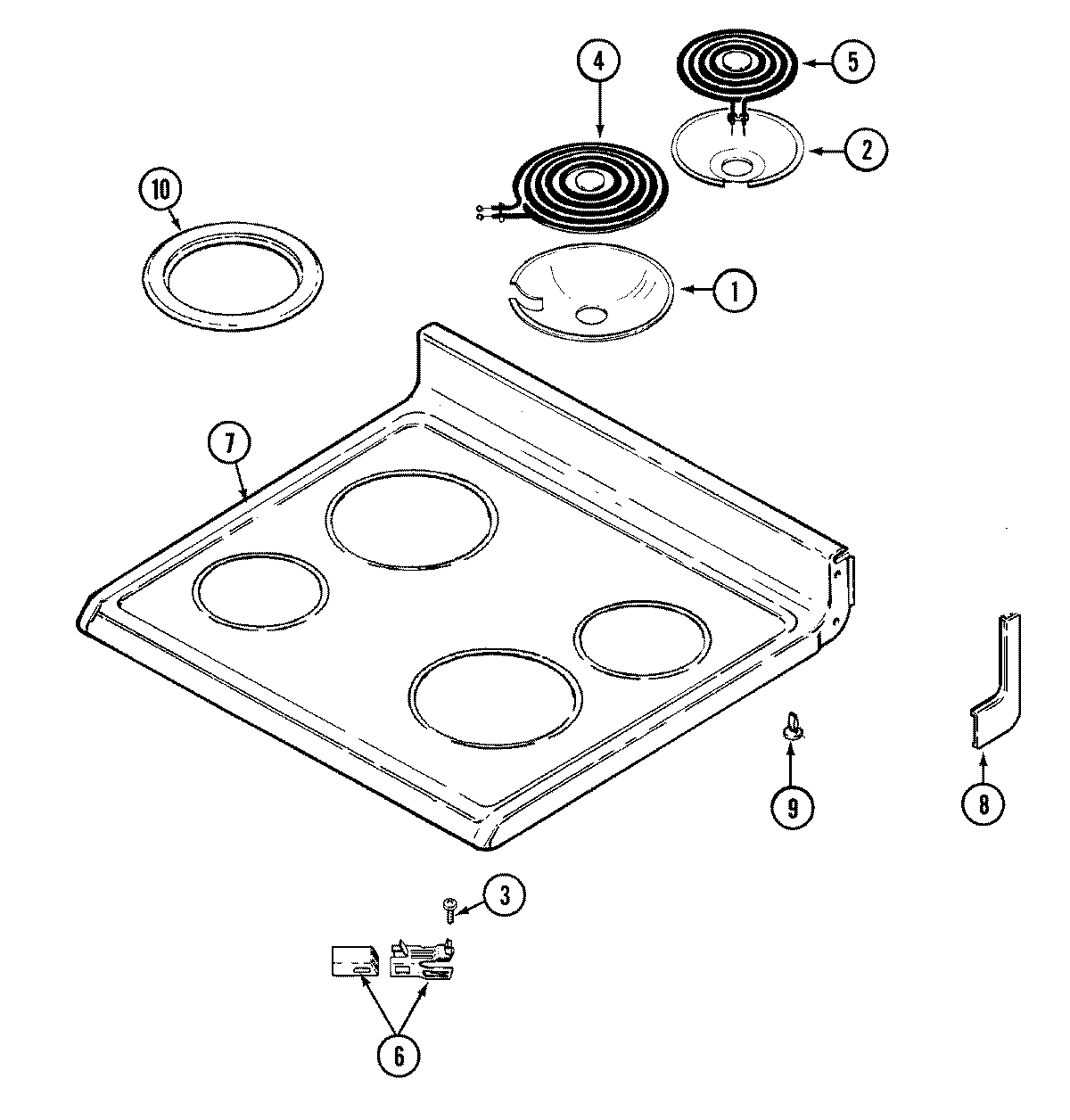 4
5
2
10
1
7
9
8
3
6