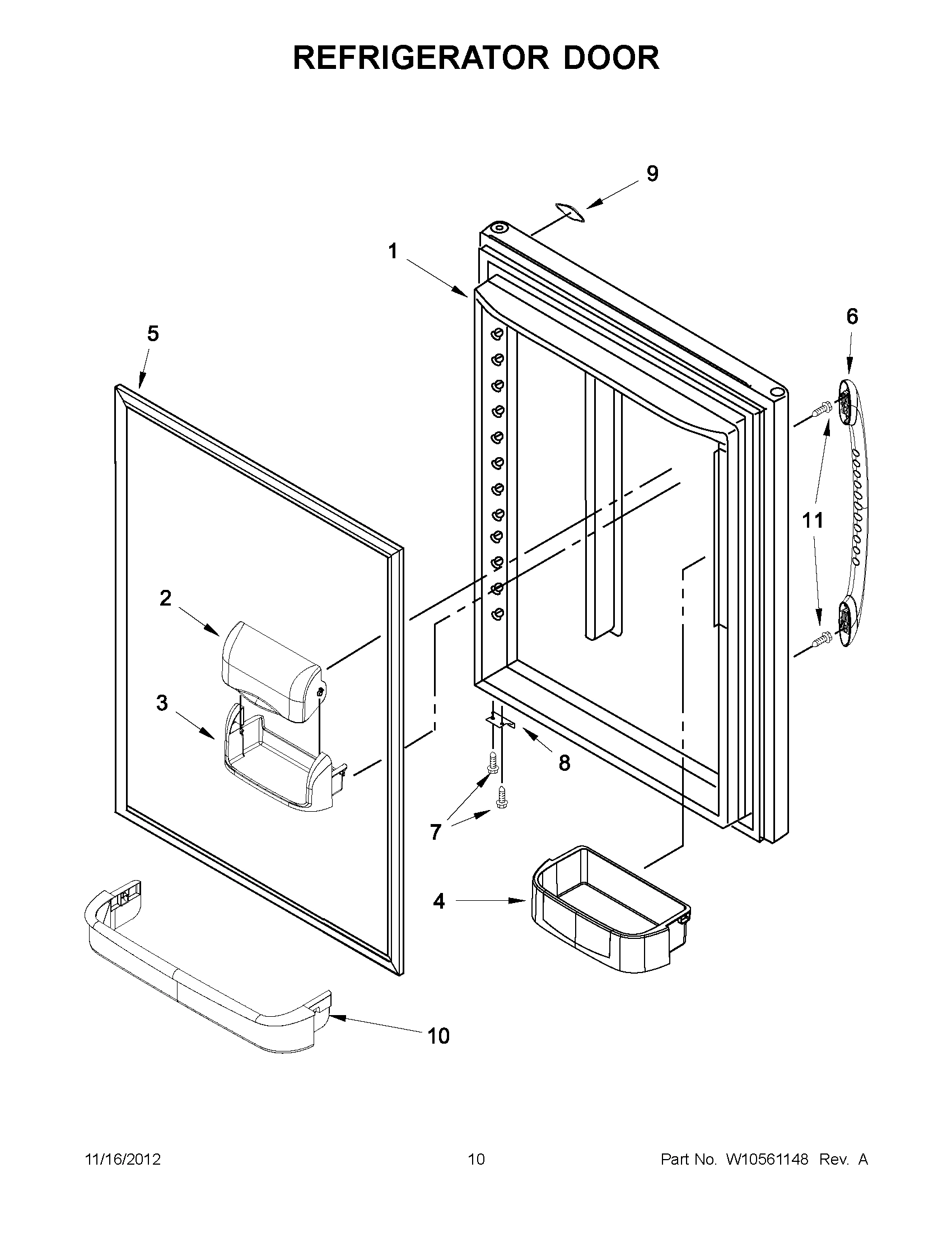 REFRIGERATOR DOOR

9

1

6

5

11

2

3

8

7

4

10

11/16/2012

10

Part No. W10561148 Rev. A