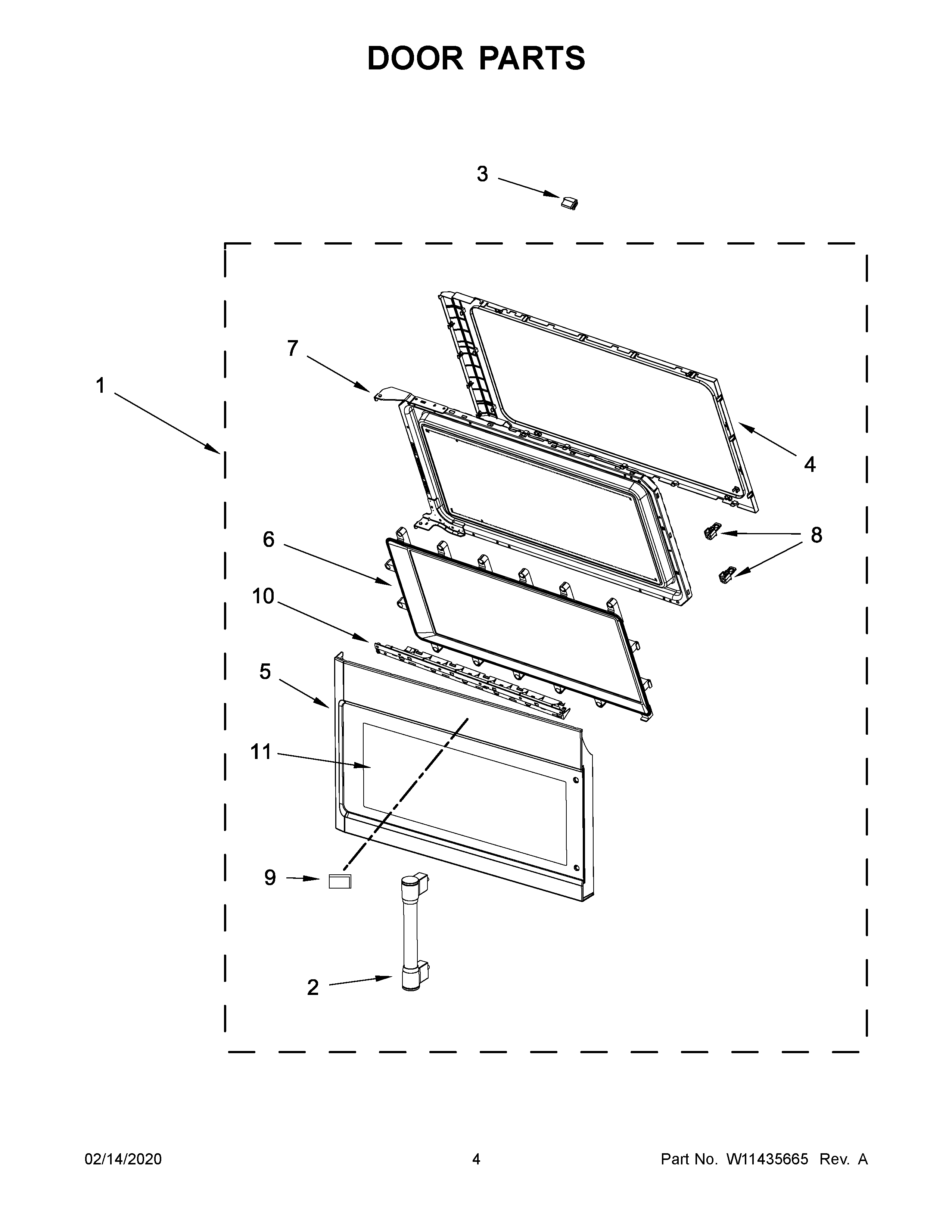 DOOR PARTS

3

7

1

4

8

6

10

5

11

9

2

02/14/2020

4

Part No. W11435665 Rev. A