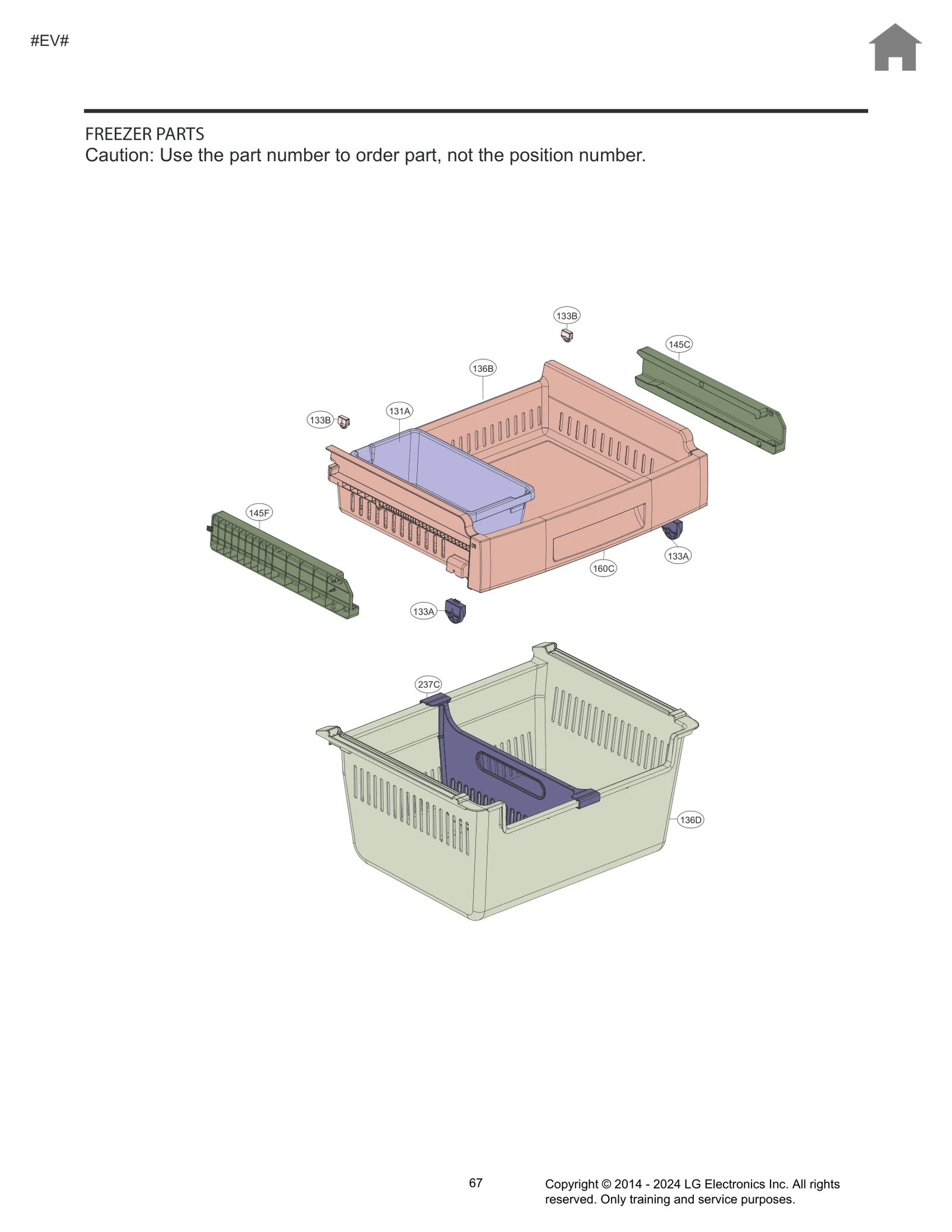 #EV#

FREEZER PARTS
Caution: Use the part number to order part, not the position number.

133B
145C
136B
131A
133B
145F
133A
160C
133A
237C
136D

67

Copyright © 2014 - 2024 LG Electronics Inc. All rights reserved. Only training and service purposes.