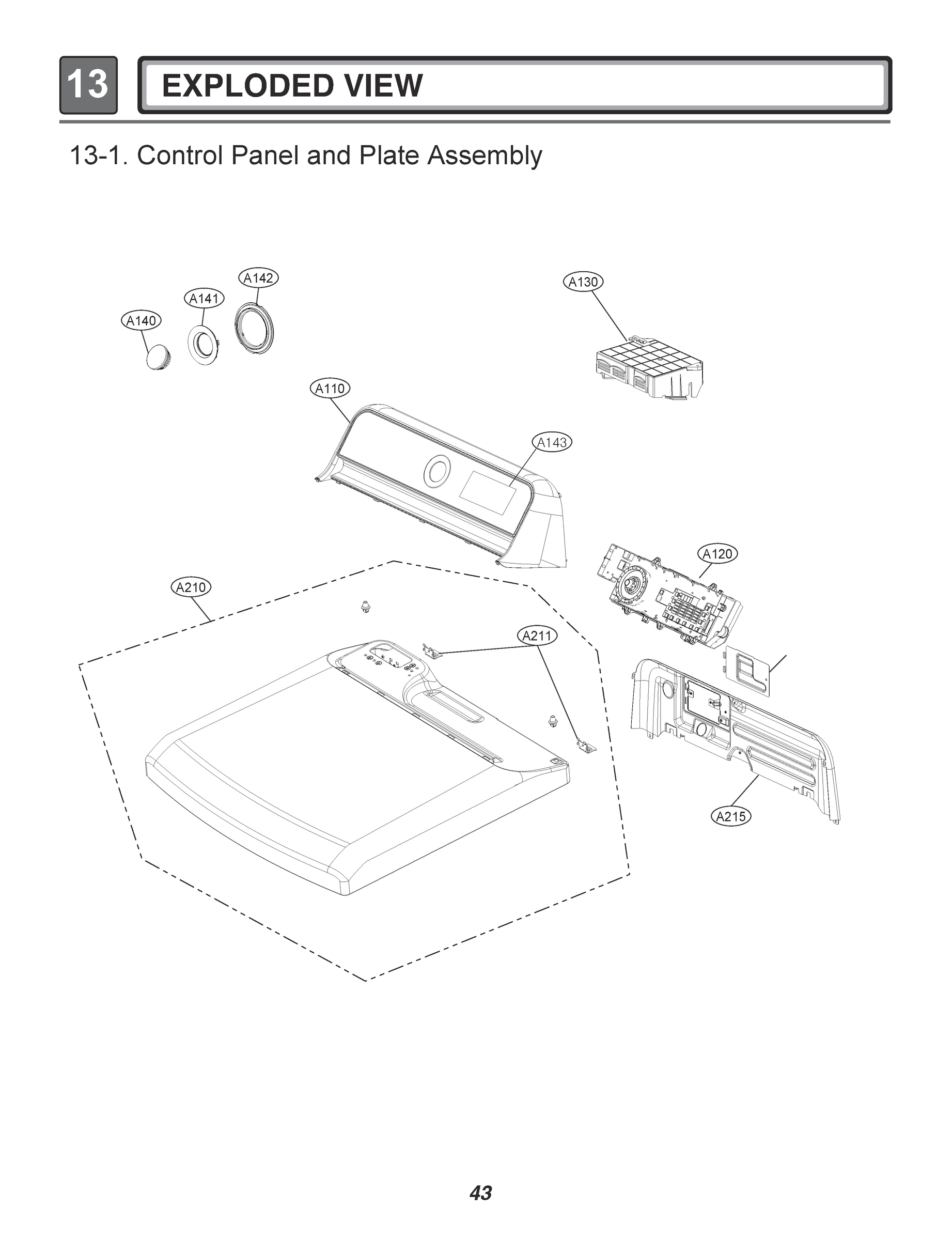 13 EXPLODED VIEW

13-1. Control Panel and Plate Assembly

A142
A141
A140
A130
A110
A143
A120
A210
A211
A215

43