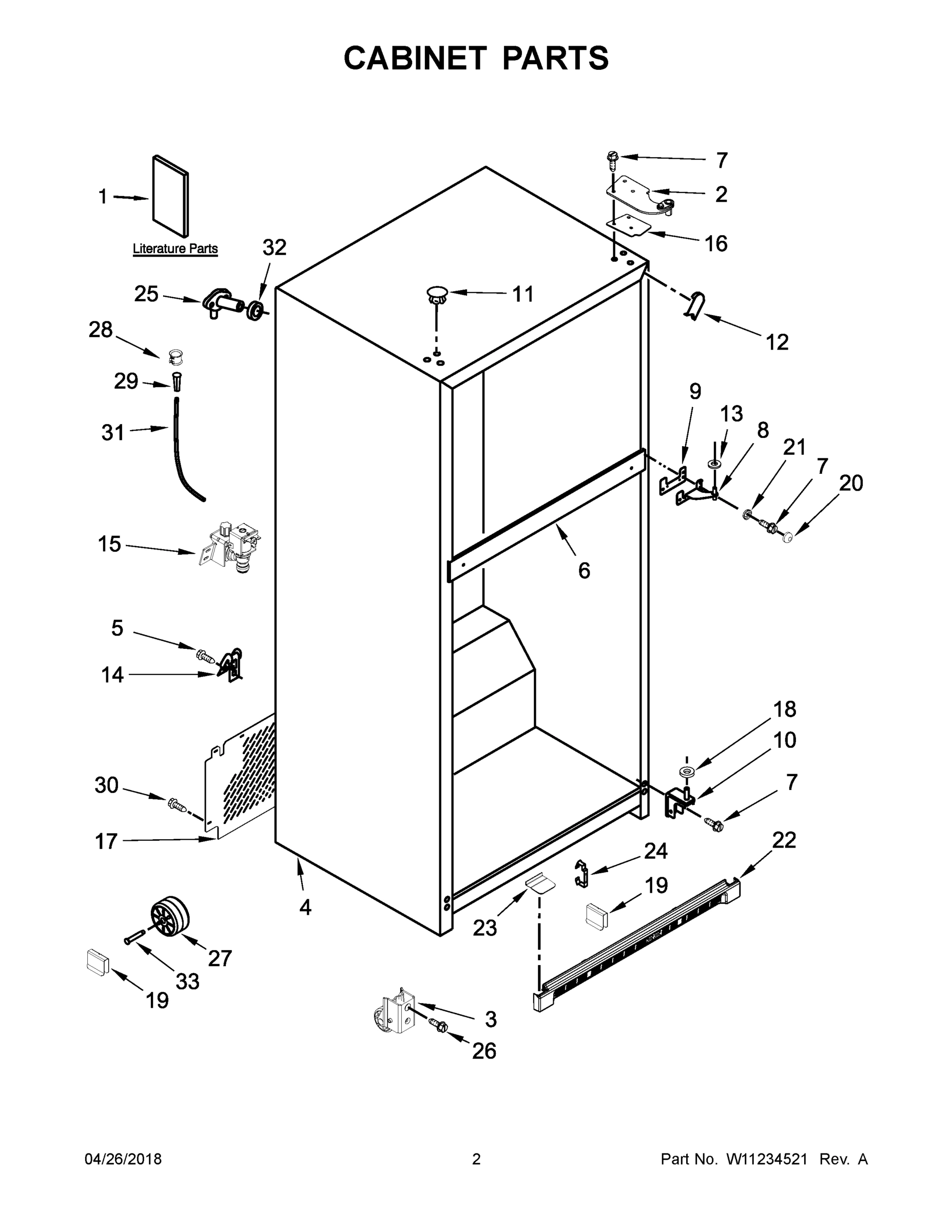 CABINET PARTS

1
Literature Parts
32
25
28
29
31
15
5
14
30
17
4
27
33
19
7
2
16
11
12
9
13
8
21
7
20
6
18
10
7
22
24
19
23
3
26

04/26/2018
2
Part No. W11234521 Rev. A